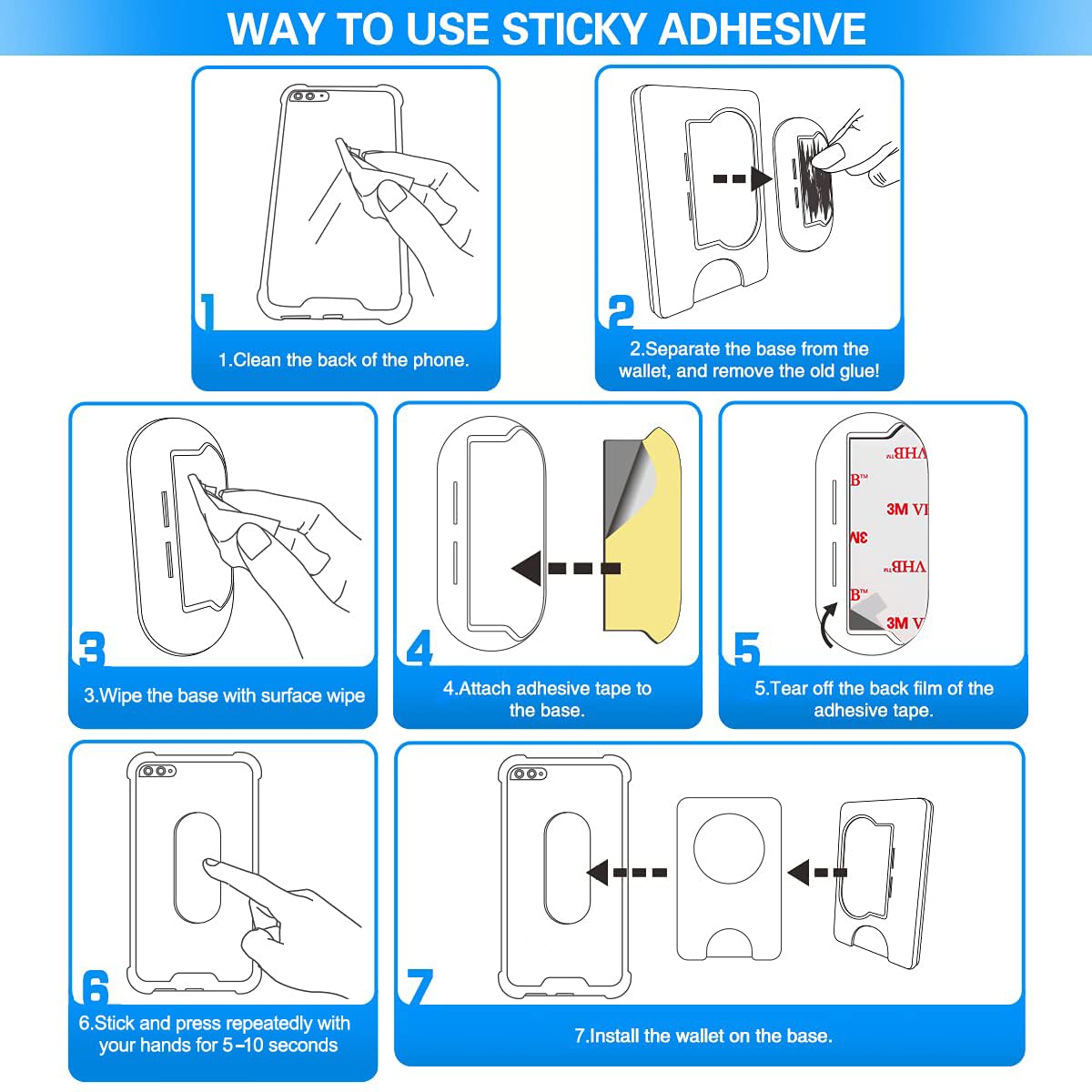 WAY TO USE STICKY ADHESIVE

1

1.Clean the back of the phone.

2

2.Separate the base from the wallet, and remove the old glue!

3

3.Wipe the base with surface wipe

4

4.Attach adhesive tape to the base.

VHB™
B™
3M VI
3M
VHB™
B™
3M V

5

5.Tear off the back film of the adhesive tape.

6

6.Stick and press repeatedly with your hands for 5-10 seconds

7

7.Install the wallet on the base.