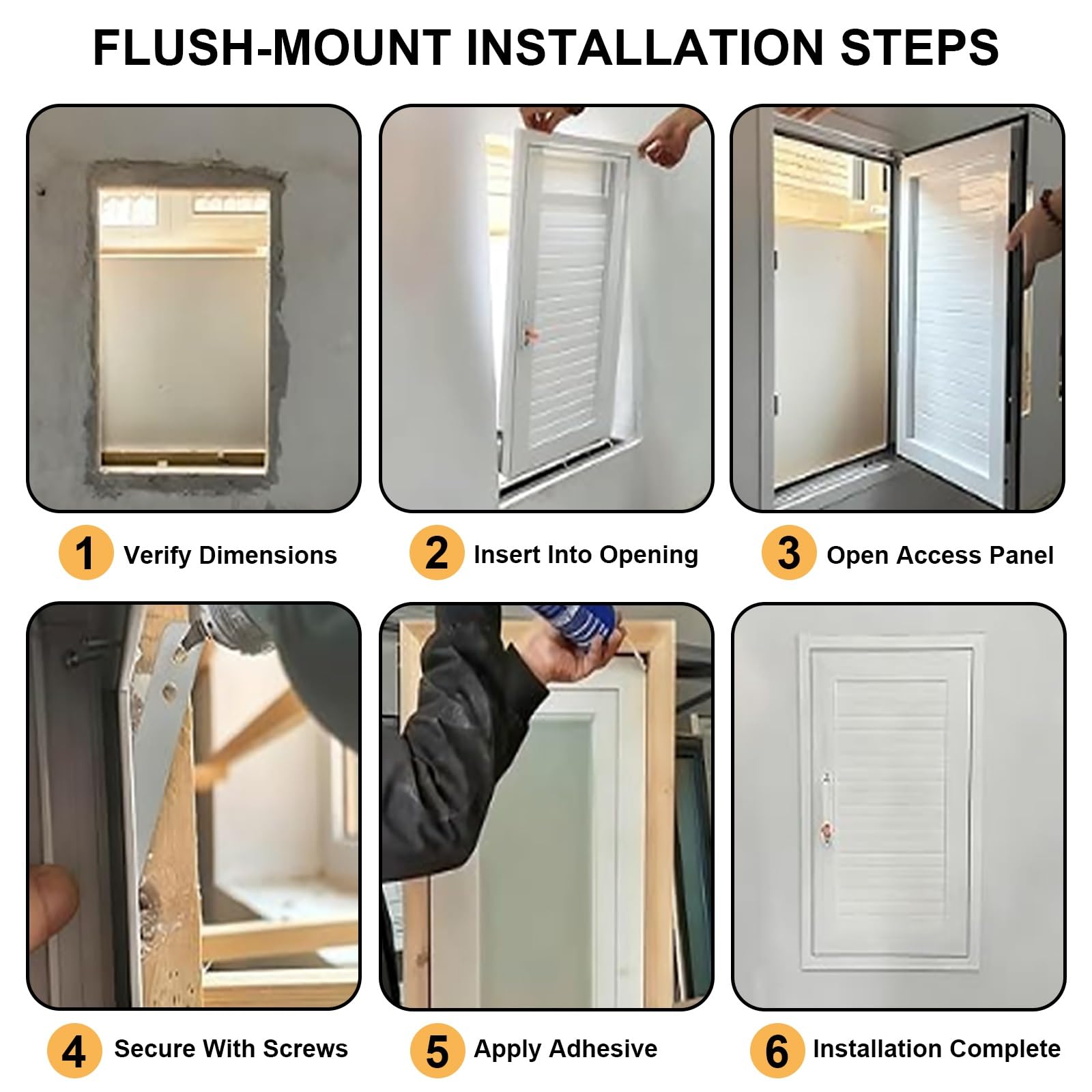 FLUSH-MOUNT INSTALLATION STEPS

1 Verify Dimensions

2 Insert Into Opening

3 Open Access Panel

4 Secure With Screws

5 Apply Adhesive

6 Installation Complete