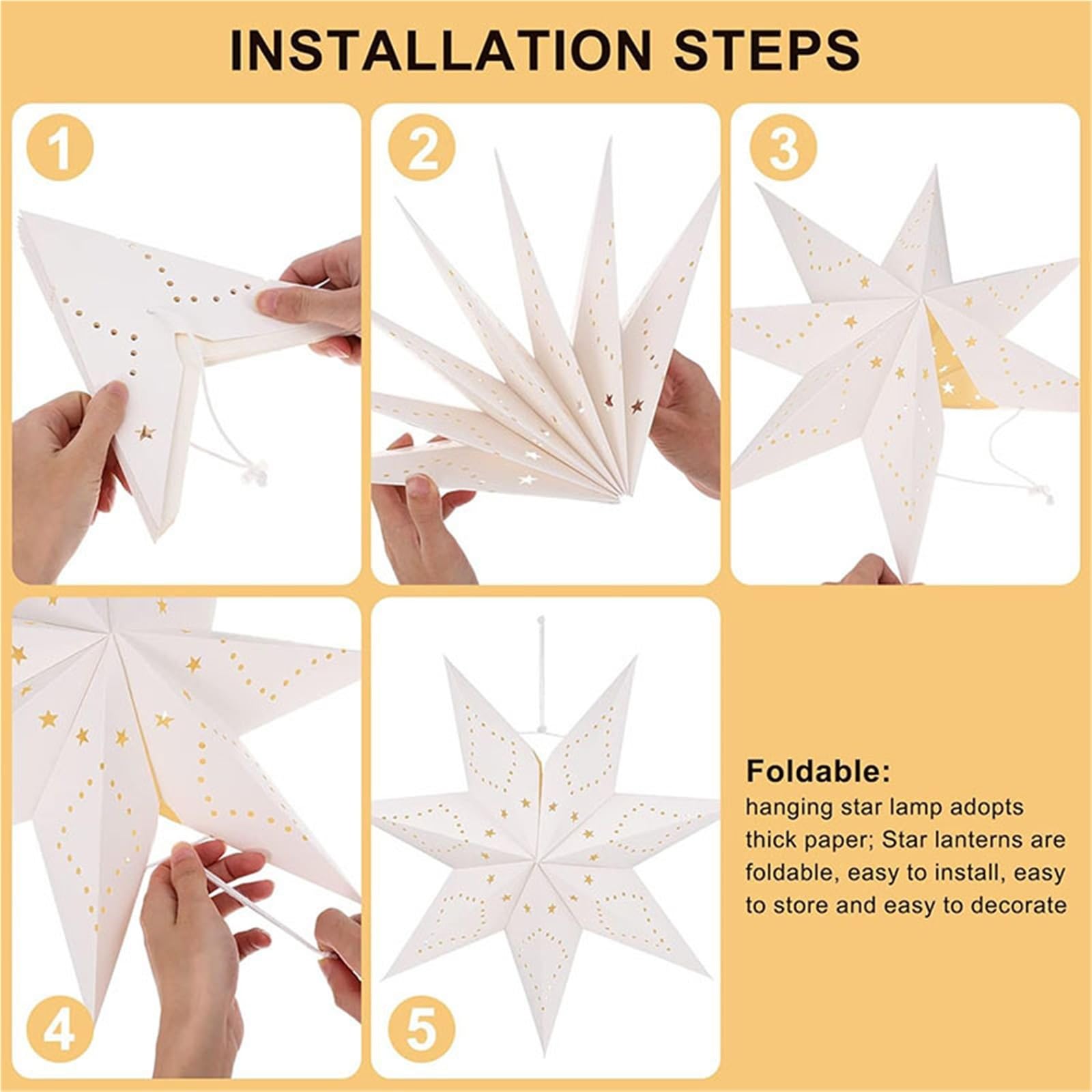 INSTALLATION STEPS

1

2

3

4

5

Foldable:
hanging star lamp adopts thick paper; Star lanterns are foldable, easy to install, easy to store and easy to decorate