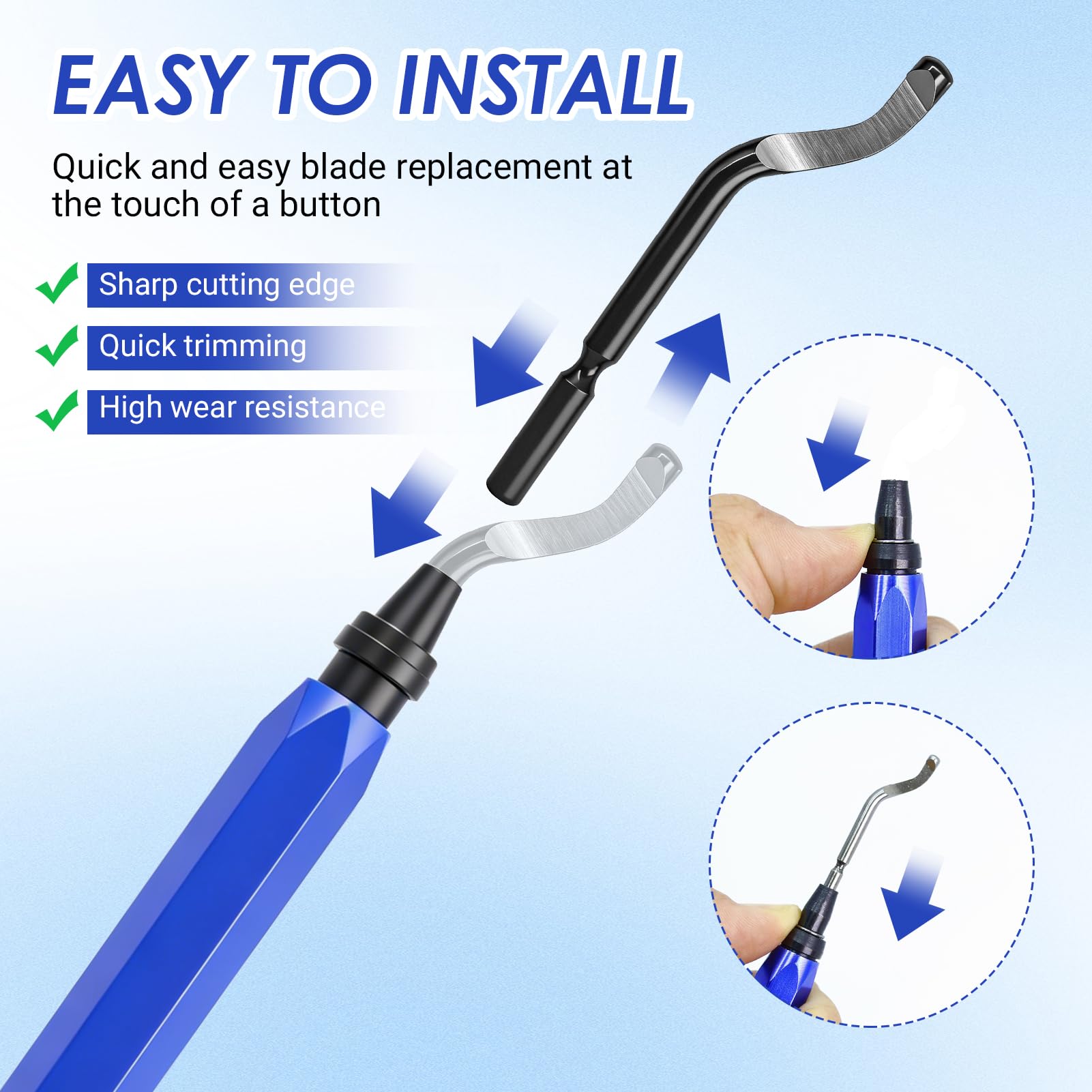 EASY TO INSTALL

Quick and easy blade replacement at the touch of a button

Sharp cutting edge

Quick trimming

High wear resistance