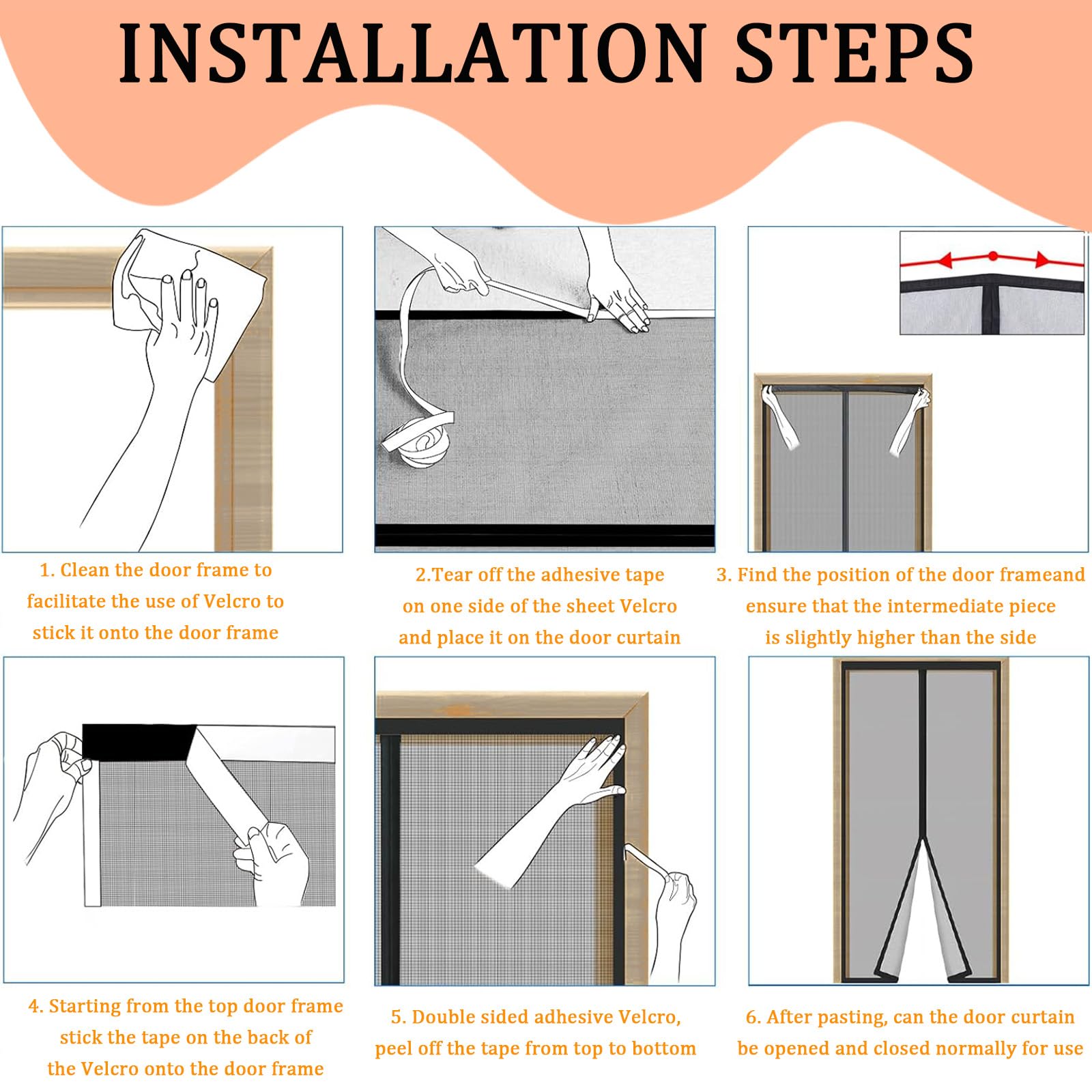 INSTALLATION STEPS

1. Clean the door frame to facilitate the use of Velcro to stick it onto the door frame

2.Tear off the adhesive tape on one side of the sheet Velcro and place it on the door curtain

3. Find the position of the door frameand ensure that the intermediate piece is slightly higher than the side

4. Starting from the top door frame stick the tape on the back of the Velcro onto the door frame

5. Double sided adhesive Velcro, peel off the tape from top to bottom

6. After pasting, can the door curtain be opened and closed normally for use