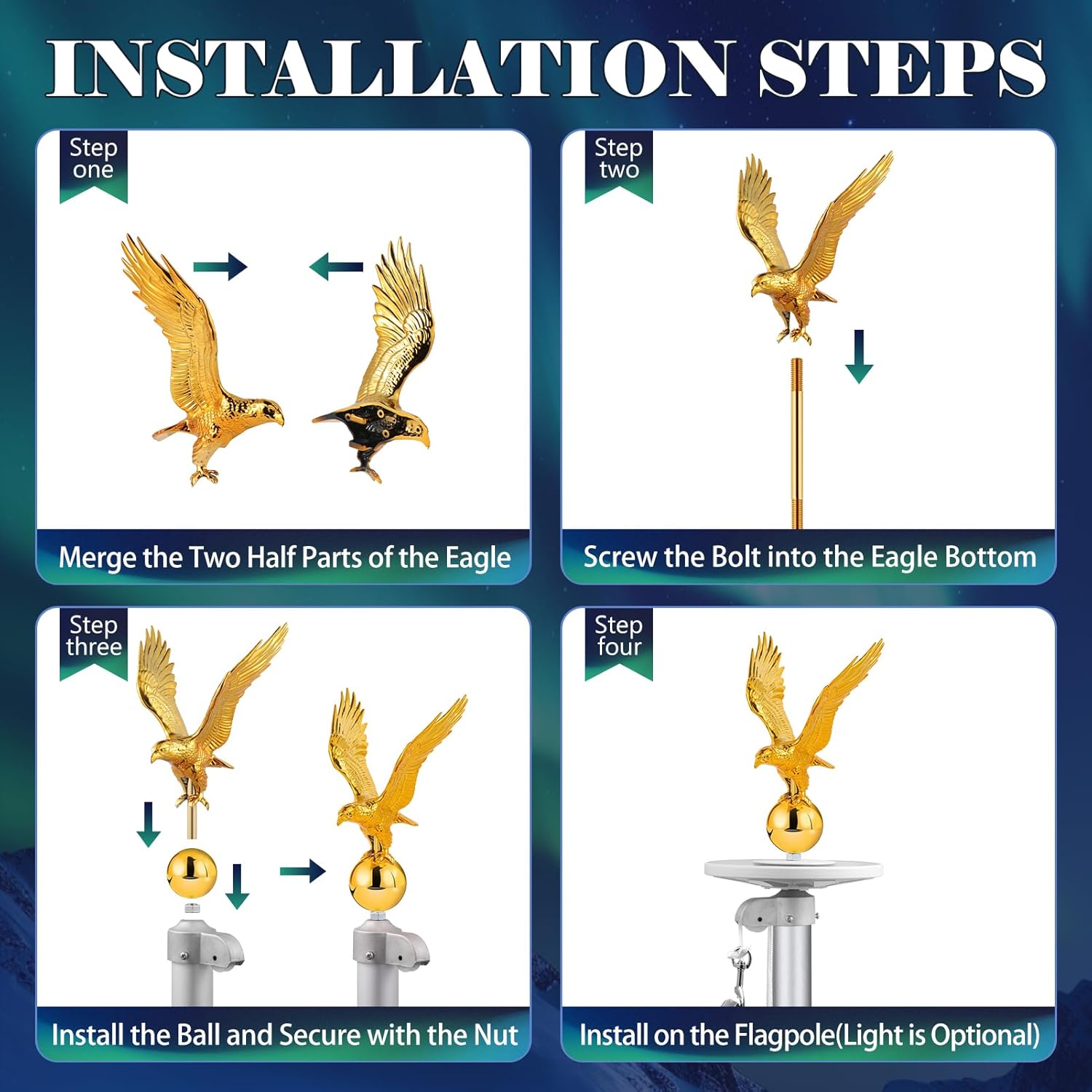 INSTALLATION STEPS

Step one

Merge the Two Half Parts of the Eagle

Step two

Screw the Bolt into the Eagle Bottom

Step three

Install the Ball and Secure with the Nut

Step four

Install on the Flagpole(Light is Optional)