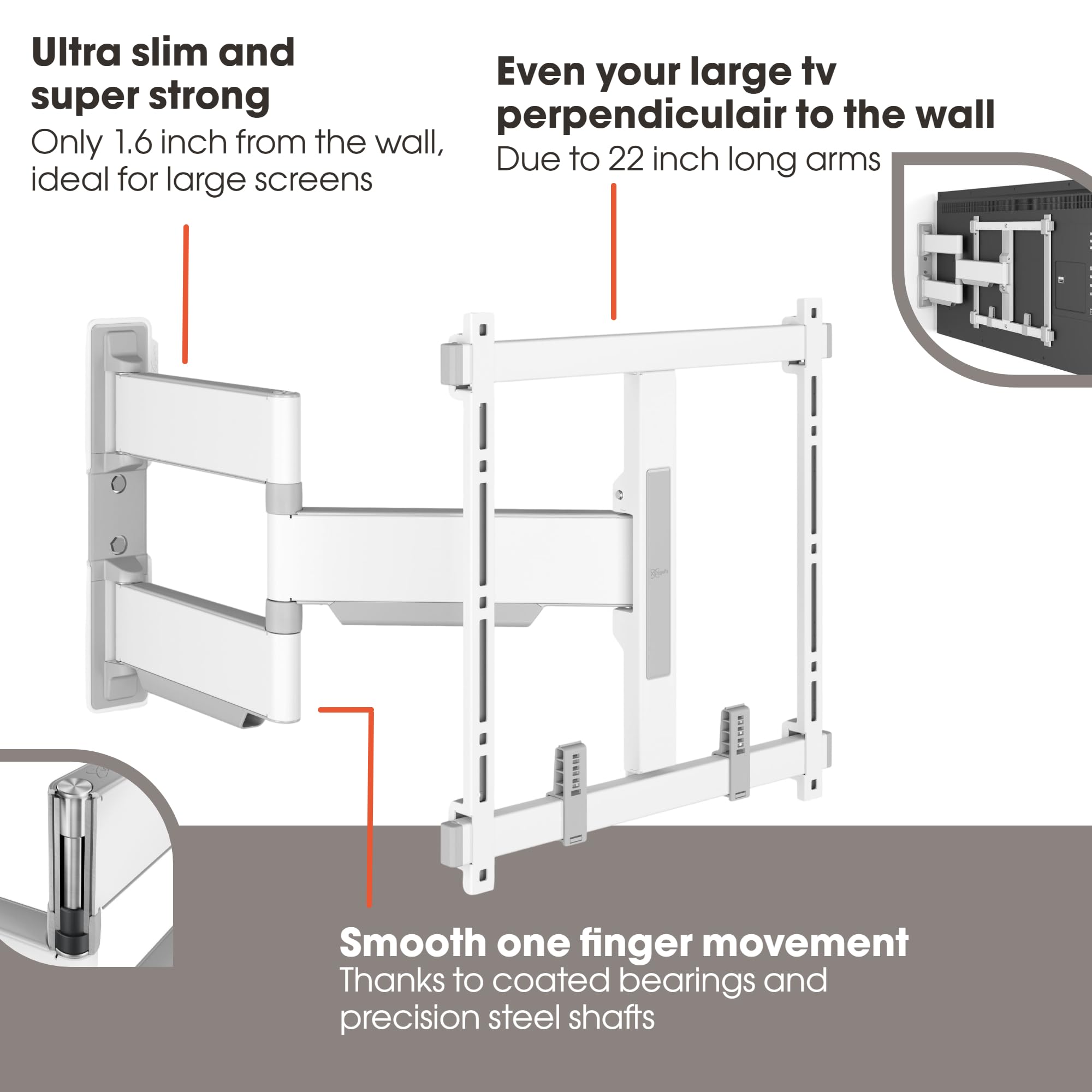 Ultra slim and super strong
Only 1.6 inch from the wall, ideal for large screens

Even your large tv perpendiculair to the wall
Due to 22 inch long arms

Smooth one finger movement
Thanks to coated bearings and precision steel shafts