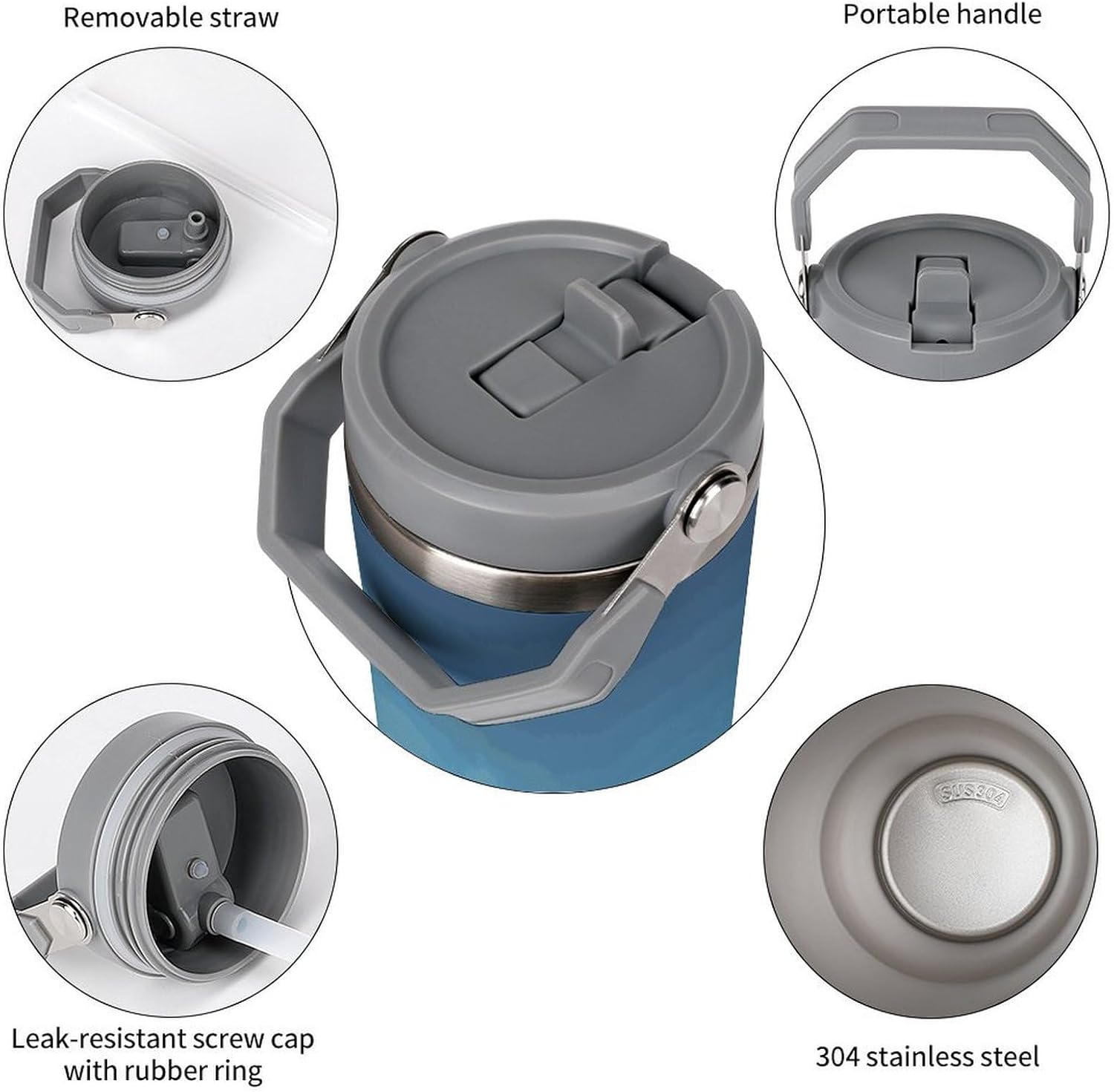 Removable straw

Portable handle

SUS304

Leak-resistant screw cap with rubber ring

304 stainless steel