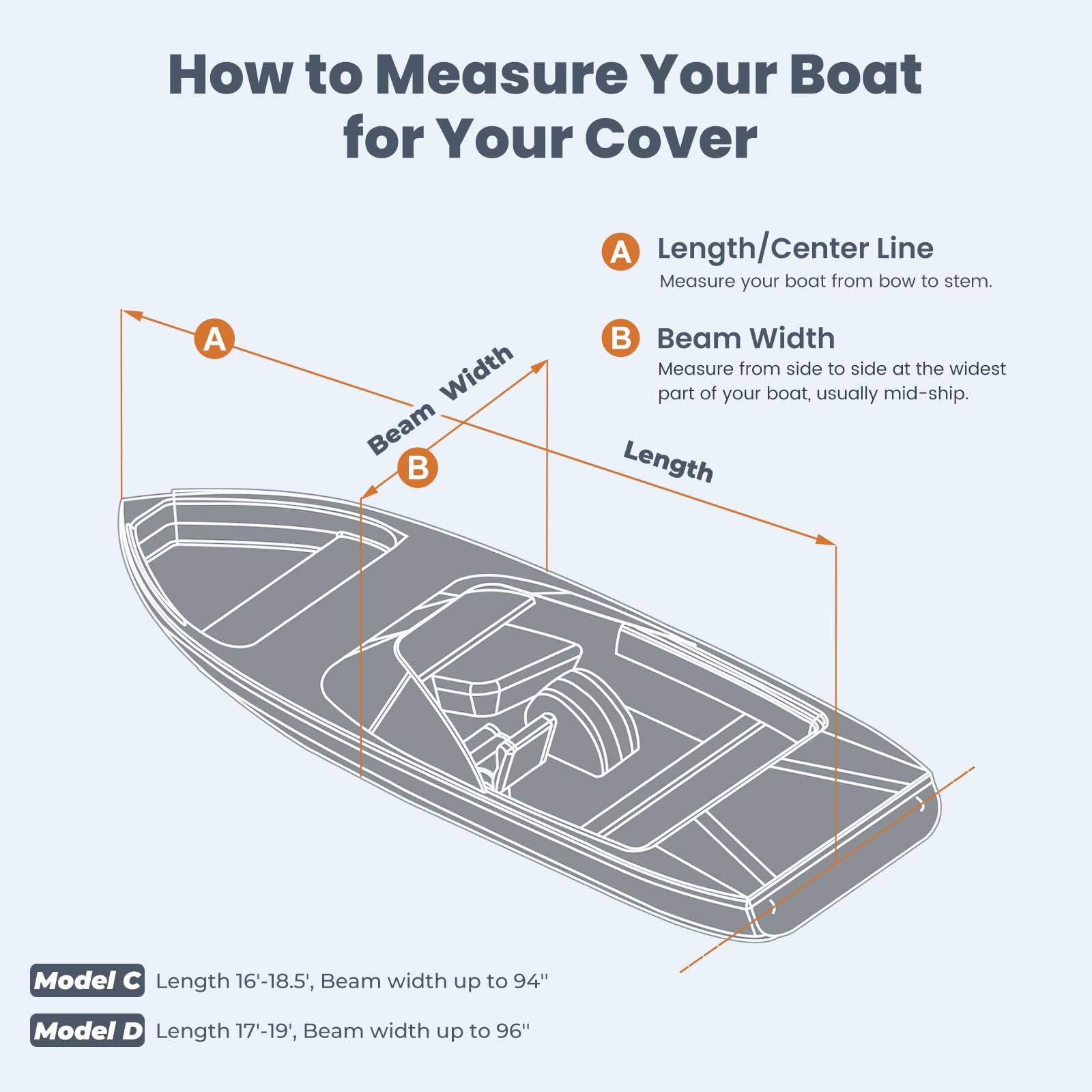 How to Measure Your Boat for Your Cover

A Length/Center Line
Measure your boat from bow to stem.

B Beam Width
Measure from side to side at the widest part of your boat, usually mid-ship.

A

Beam Width

B

Length

Model C Length 16'-18.5', Beam width up to 94''

Model D Length 17'-19', Beam width up to 96''