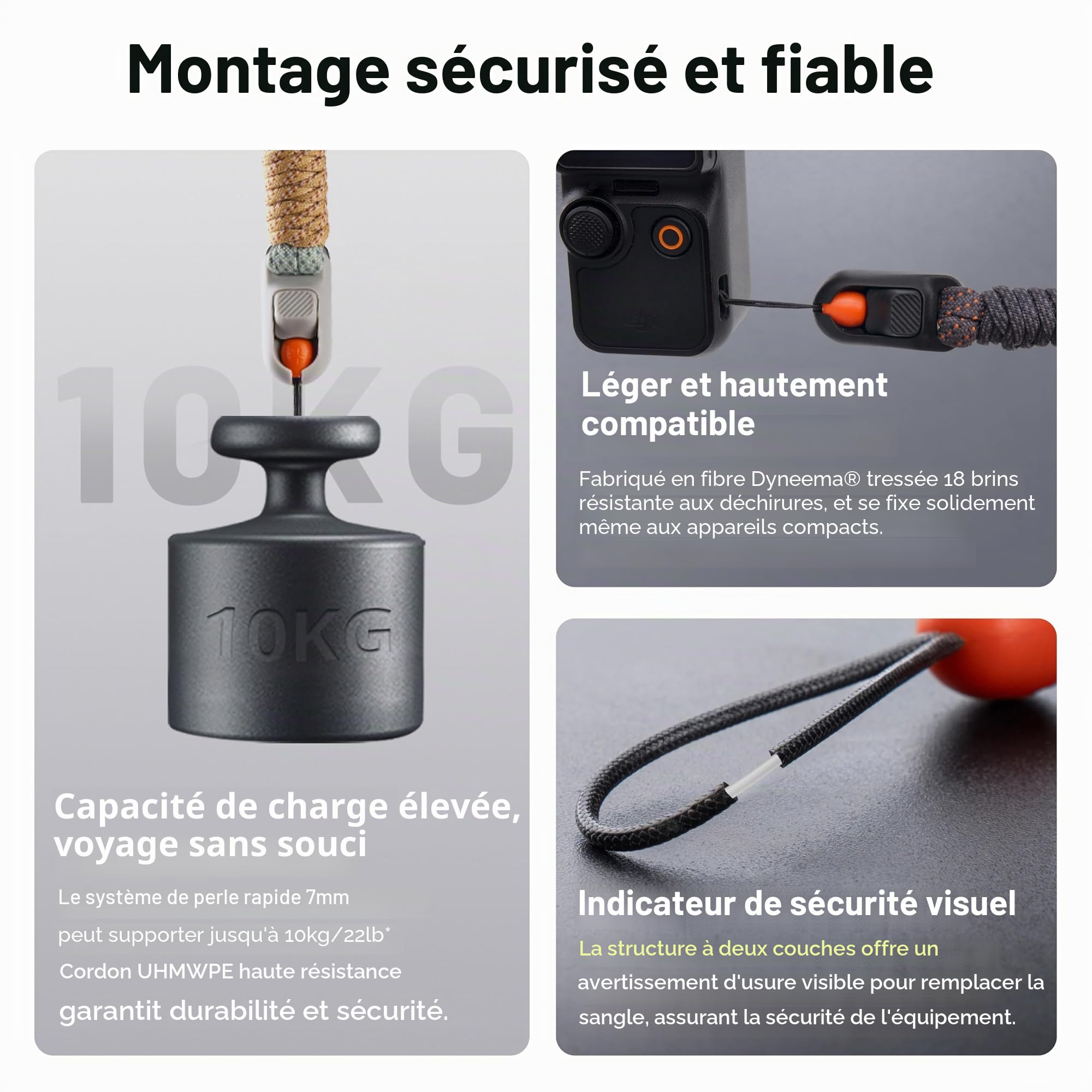 Montage sécurisé et fiable

10KG

10KG

Capacité de charge élevée, voyage sans souci

Le système de perle rapide 7mm

peut supporter jusqu'à 10kg/22lb*

Cordon UHMWPE haute résistance

garantit durabilité et sécurité.

Léger et hautement compatible

Fabriqué en fibre Dyneema® tressée 18 brins résistante aux déchirures, et se fixe solidement même aux appareils compacts.

Indicateur de sécurité visuel

La structure à deux couches offre un

avertissement d'usure visible pour remplacer la

sangle, assurant la sécurité de l'équipement.