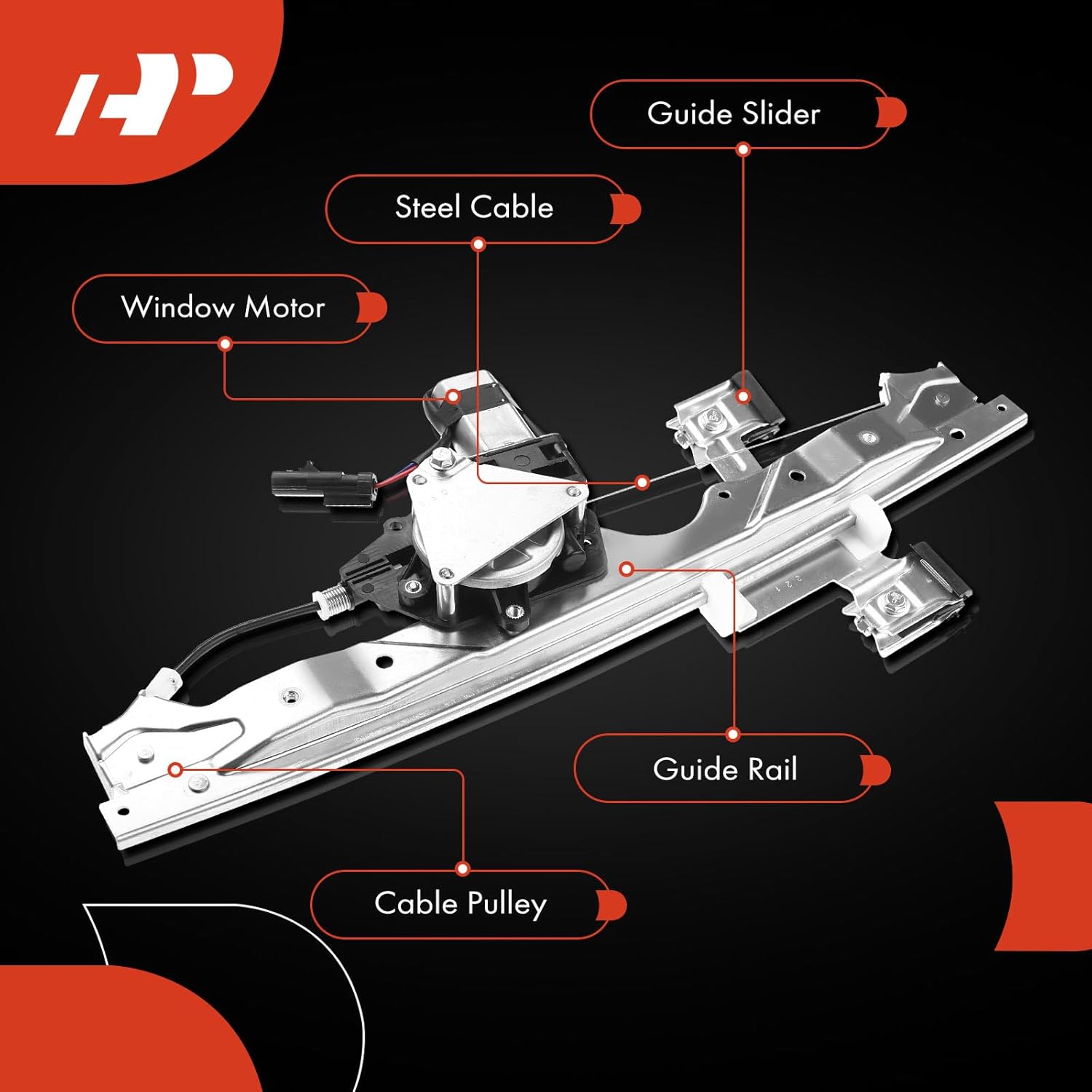 AP

Guide Slider

Steel Cable

Window Motor

Guide Rail

Cable Pulley