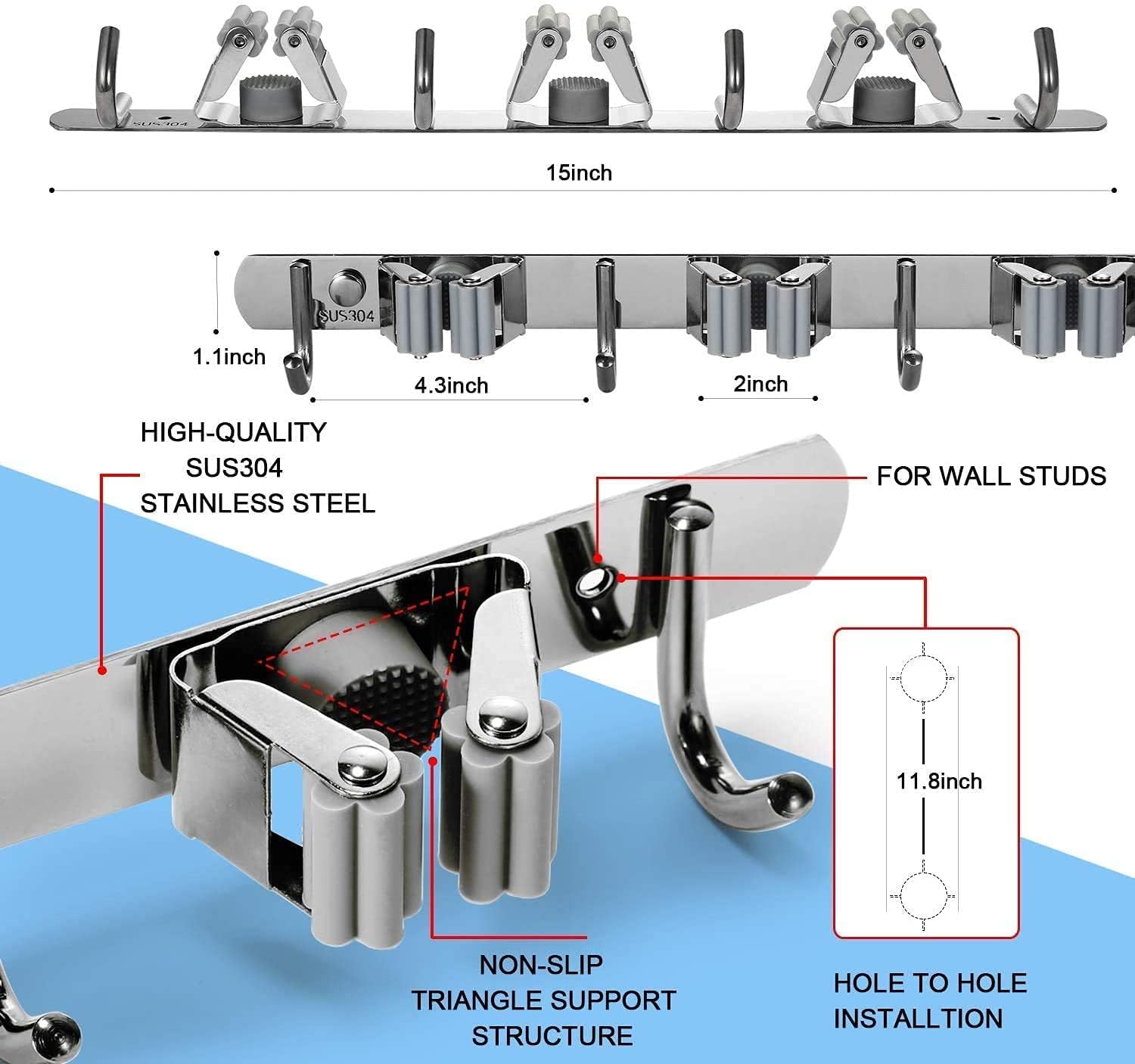 SUS304

15inch

SUS304

1.1inch

4.3inch

2inch

HIGH-QUALITY SUS304 STAINLESS STEEL

FOR WALL STUDS

11.8inch

NON-SLIP TRIANGLE SUPPORT STRUCTURE

HOLE TO HOLE INSTALLTION