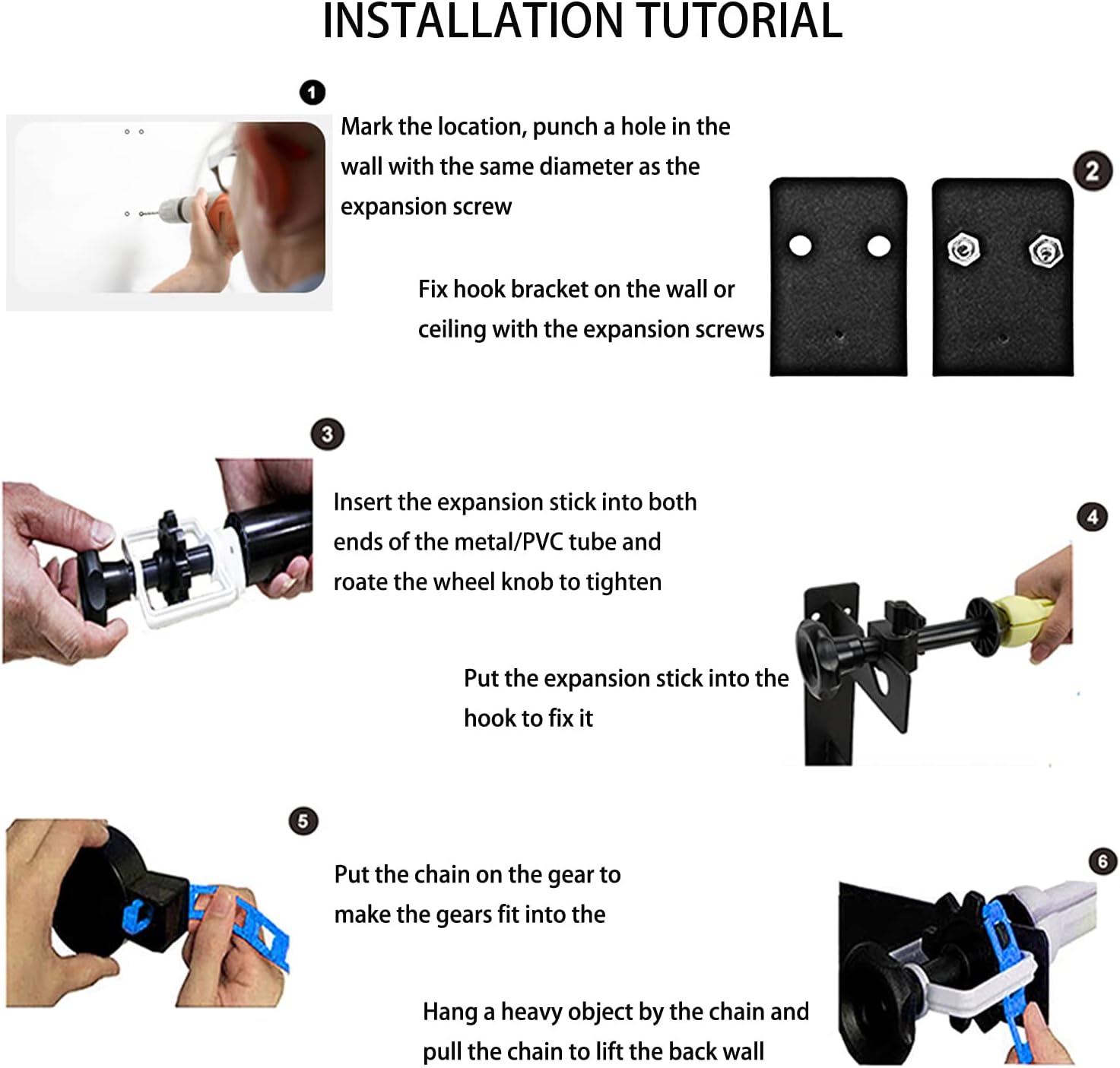 INSTALLATION TUTORIAL

1

Mark the location, punch a hole in the wall with the same diameter as the expansion screw

2

Fix hook bracket on the wall or ceiling with the expansion screws

3

Insert the expansion stick into both ends of the metal/PVC tube and roate the wheel knob to tighten

4

Put the expansion stick into the hook to fix it

5

Put the chain on the gear to make the gears fit into the

6

Hang a heavy object by the chain and pull the chain to lift the back wall