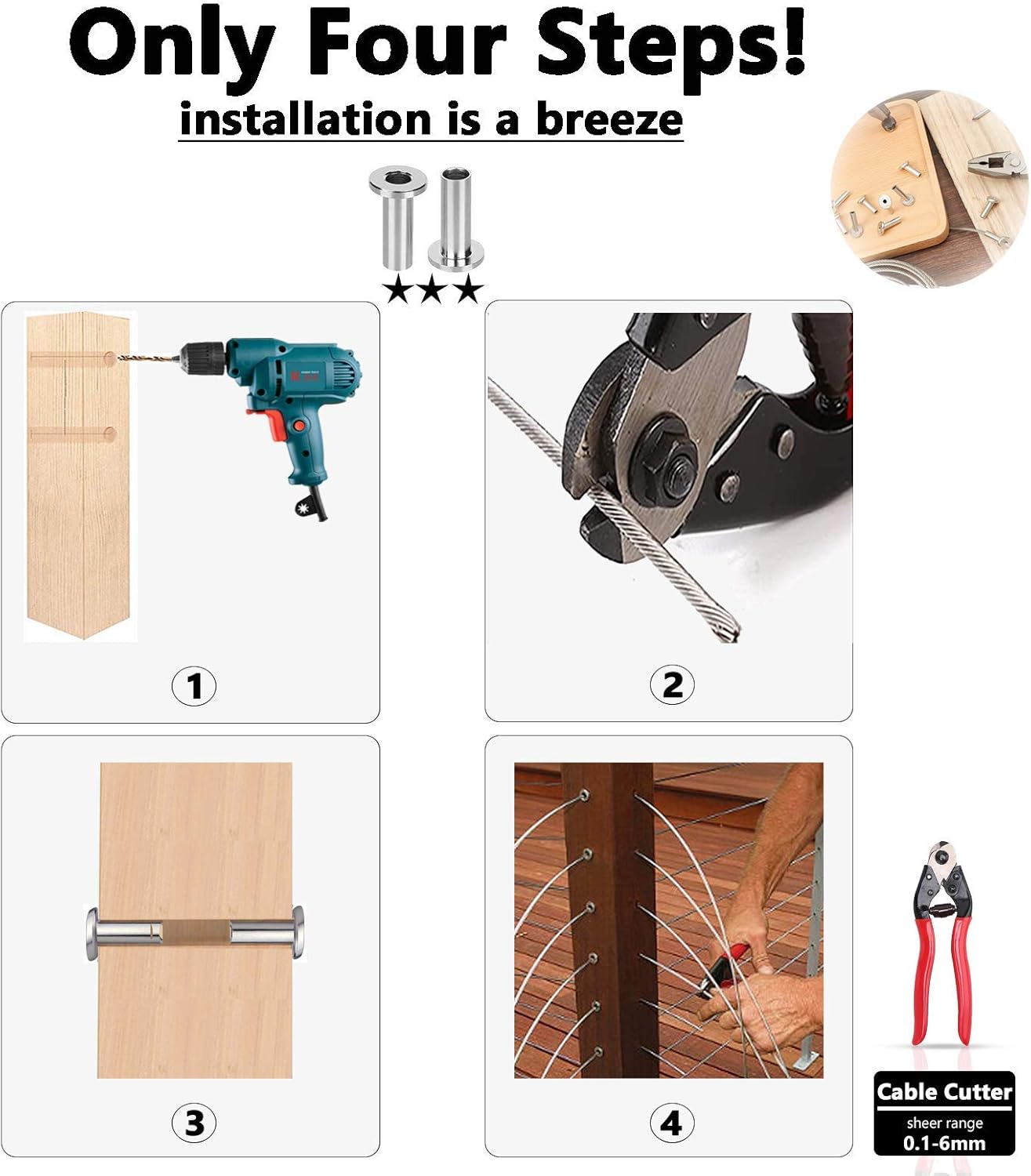 Only Four Steps!
installation is a breeze

★★★

1

2

3

4

Cable Cutter
sheer range
0.1-6mm