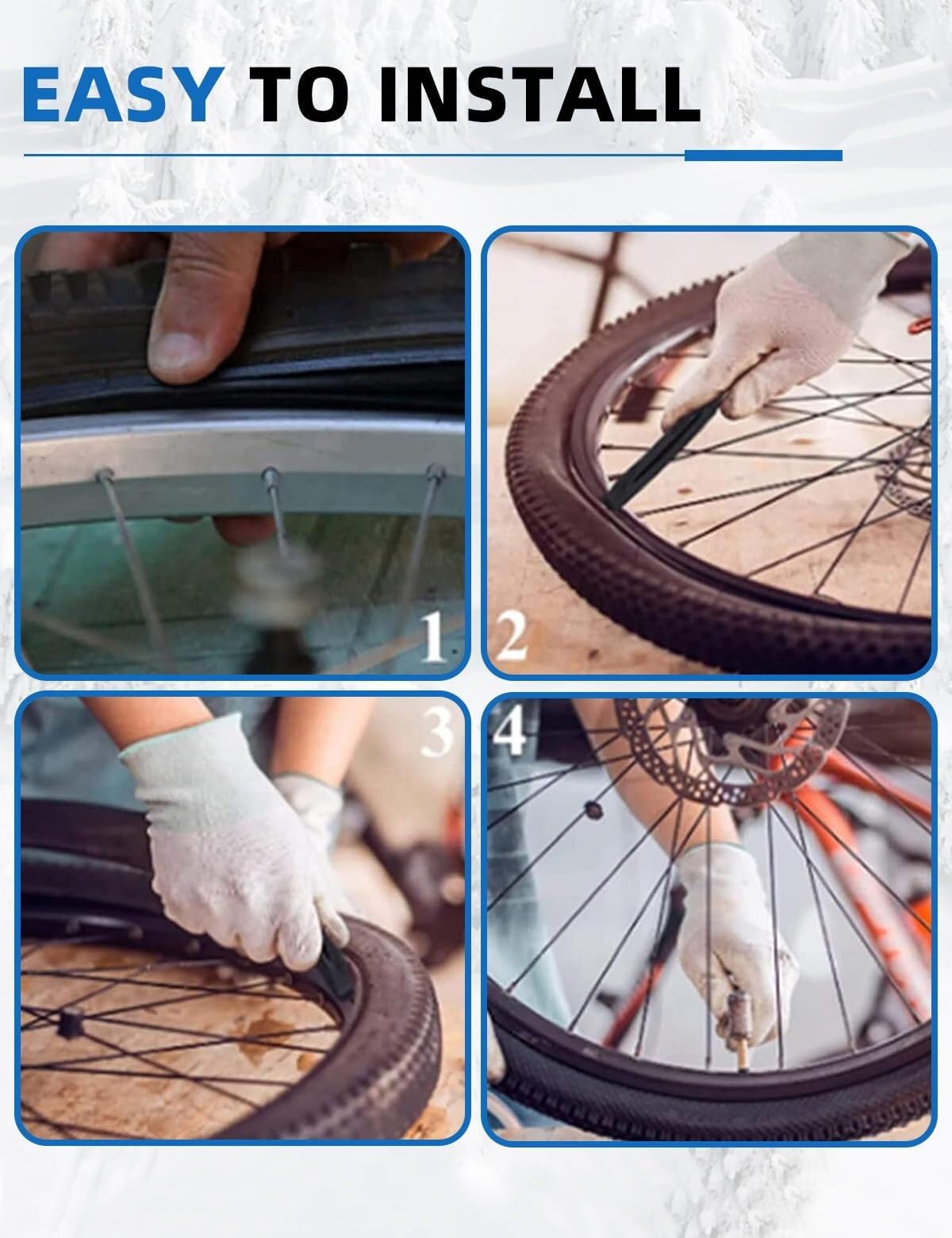 EASY TO INSTALL

1

2

3

4