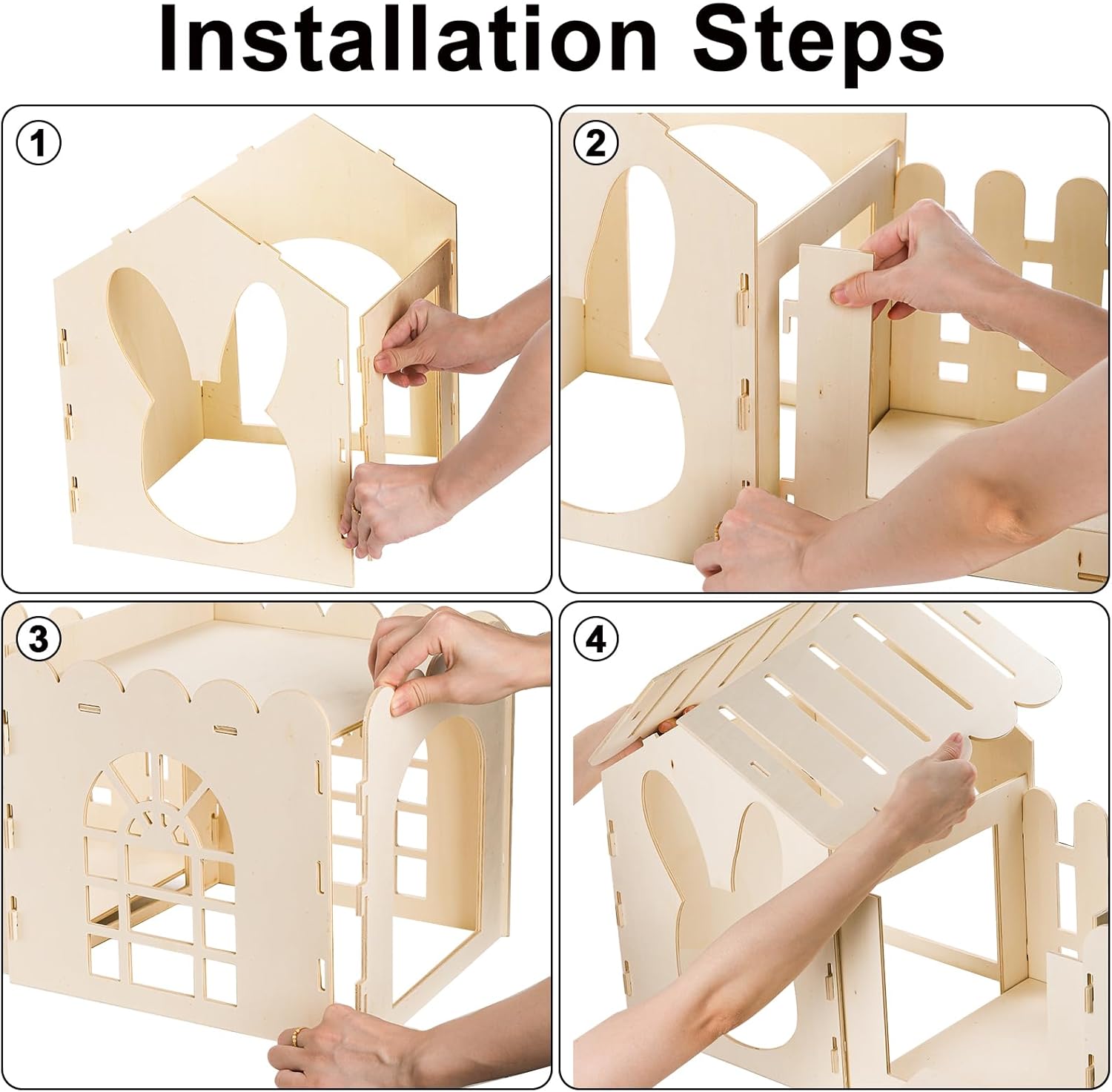 Installation Steps

1

2

3

4