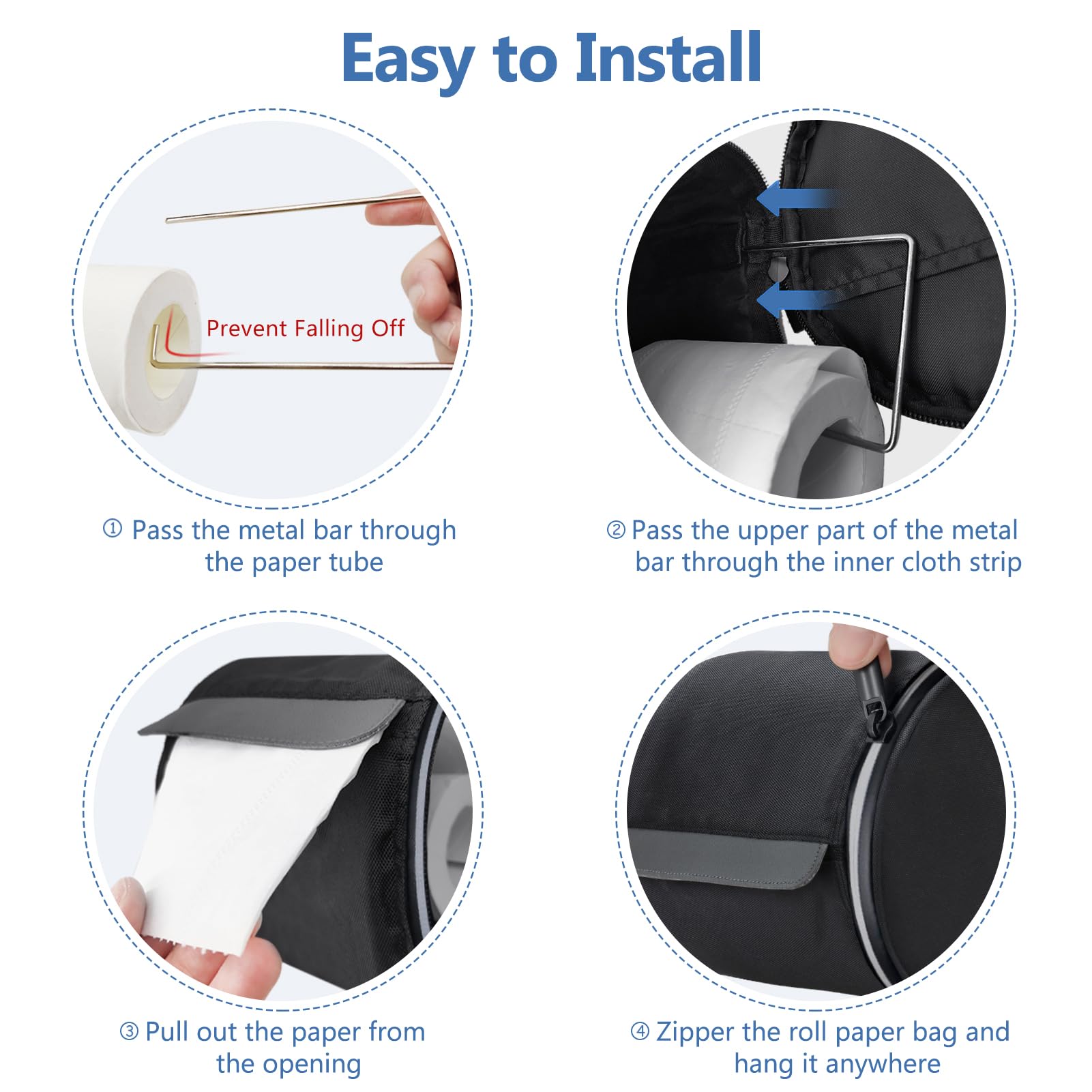 Easy to Install

Prevent Falling Off

① Pass the metal bar through the paper tube

② Pass the upper part of the metal bar through the inner cloth strip

③ Pull out the paper from the opening

④ Zipper the roll paper bag and hang it anywhere