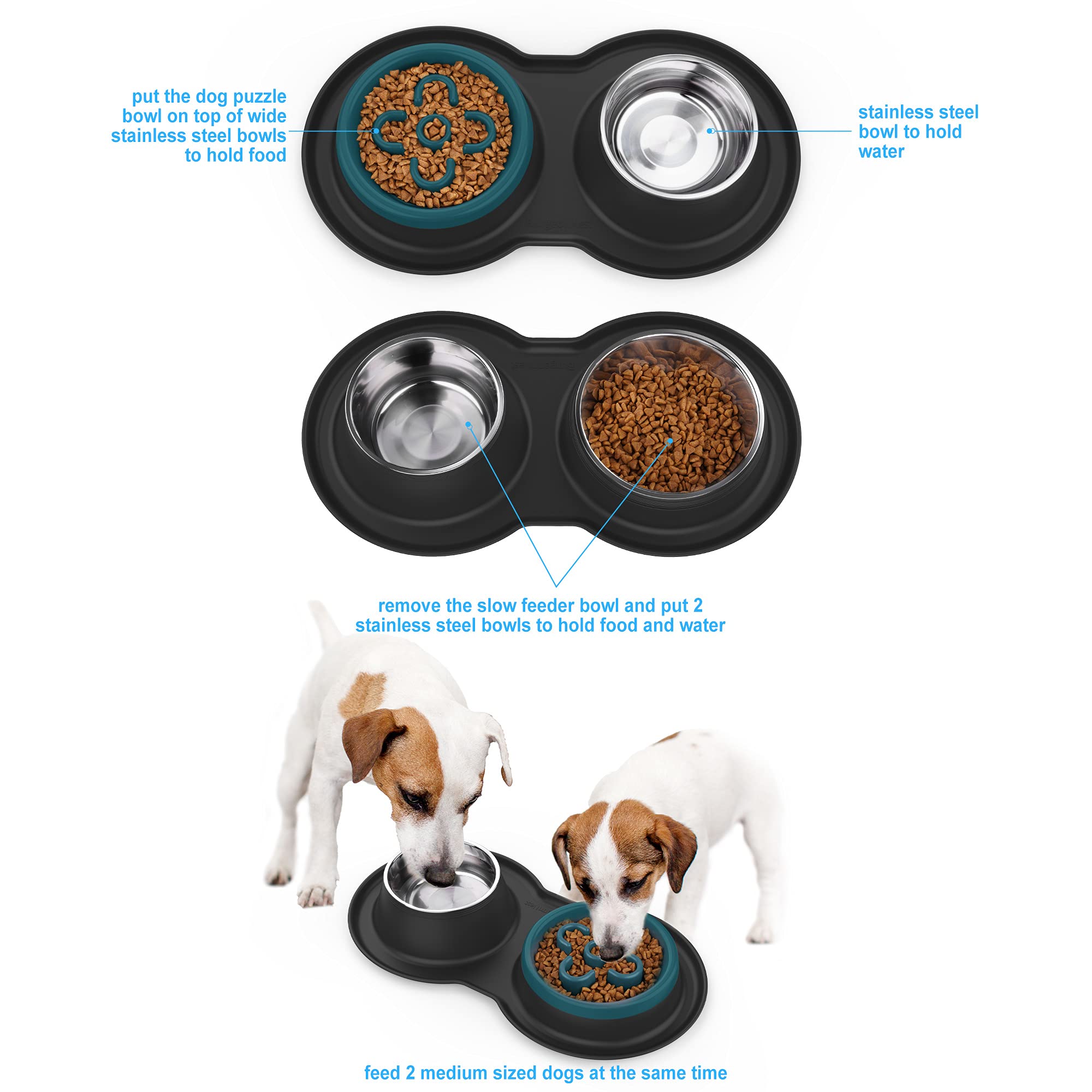 put the dog puzzle bowl on top of wide stainless steel bowls to hold food

stainless steel bowl to hold water

remove the slow feeder bowl and put 2 stainless steel bowls to hold food and water

feed 2 medium sized dogs at the same time