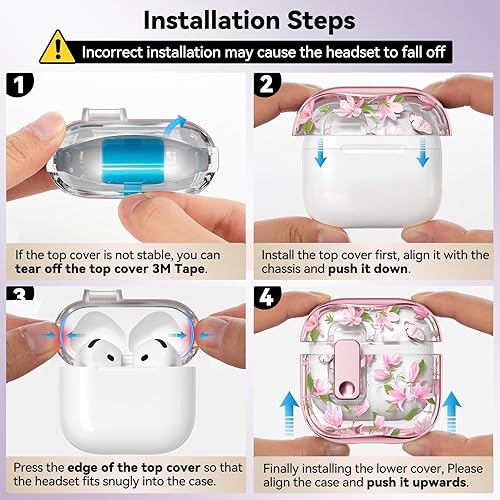 Installation Steps

Incorrect installation may cause the headset to fall off

1

If the top cover is not stable, you can tear off the top cover 3M Tape.

2

Install the top cover first, align it with the chassis and push it down.

3

Press the edge of the top cover so that the headset fits snugly into the case.

4

Finally installing the lower cover, Please align the case and push it upwards.