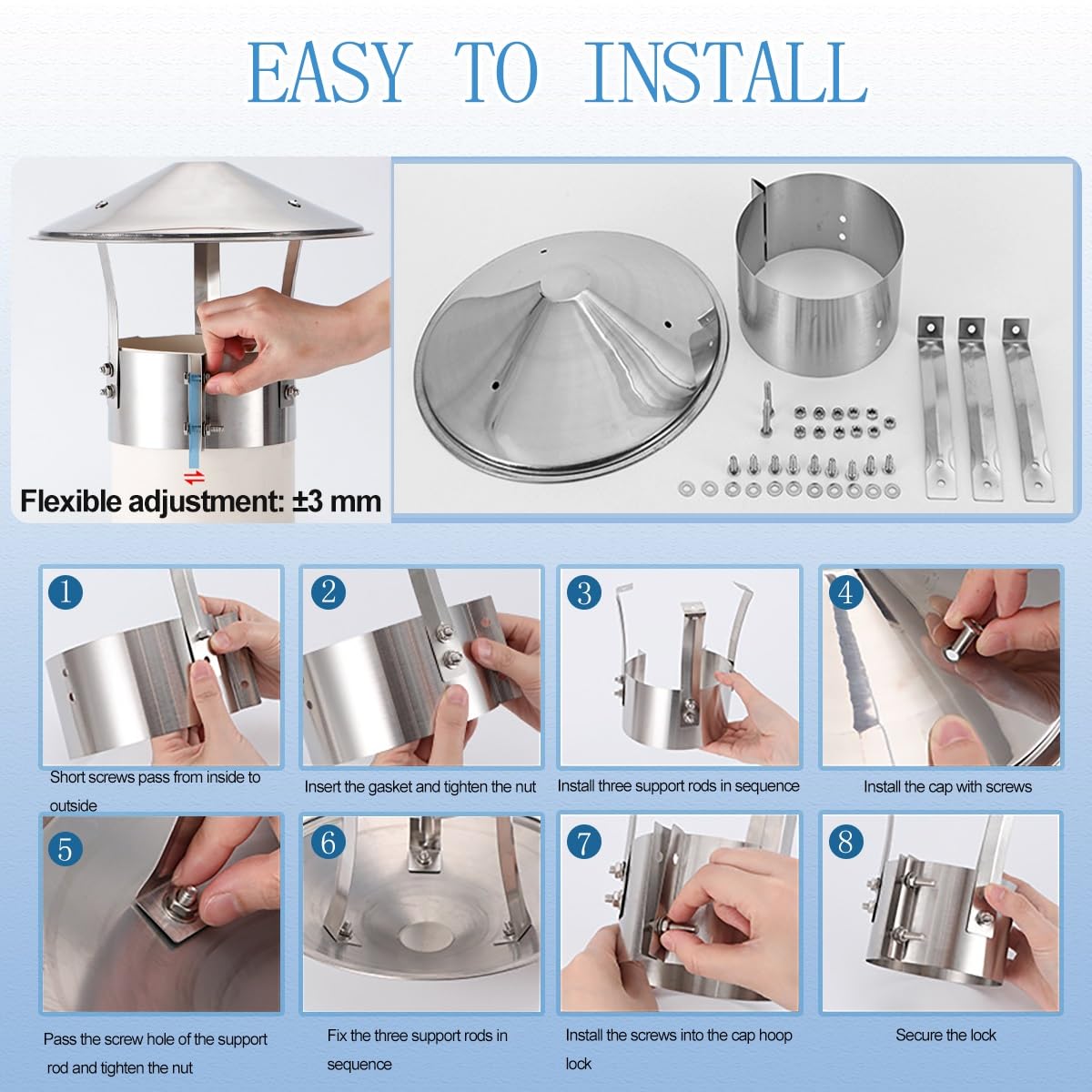 EASY TO INSTALL

Flexible adjustment: ±3 mm

1
Short screws pass from inside to outside

2
Insert the gasket and tighten the nut

3
Install three support rods in sequence

4
Install the cap with screws

5
Pass the screw hole of the support rod and tighten the nut

6
Fix the three support rods in sequence

7
Install the screws into the cap hoop lock

8
Secure the lock