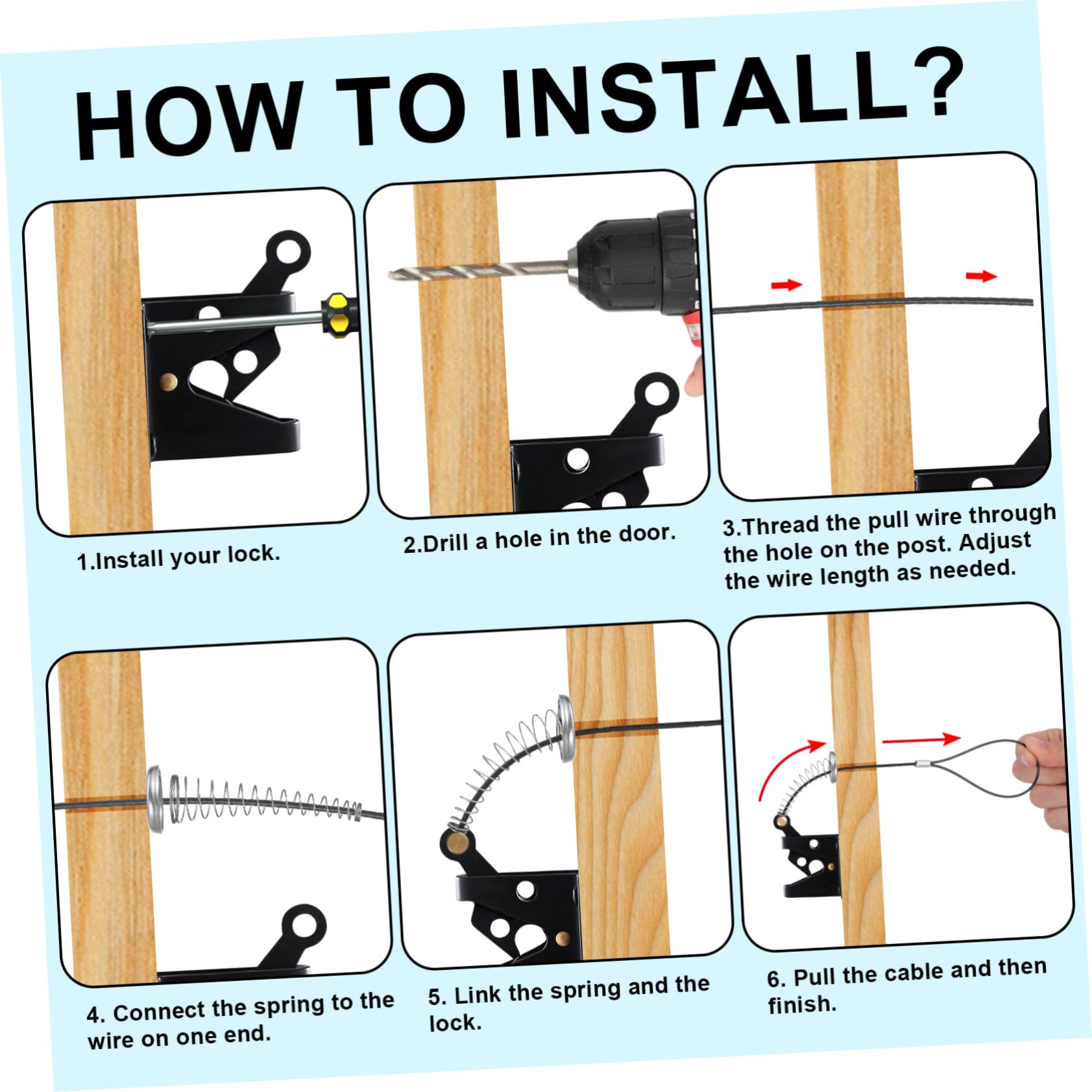 HOW TO INSTALL?

1.Install your lock.

2.Drill a hole in the door.

3.Thread the pull wire through the hole on the post. Adjust the wire length as needed.

4. Connect the spring to the wire on one end.

5. Link the spring and the lock.

6. Pull the cable and then finish.