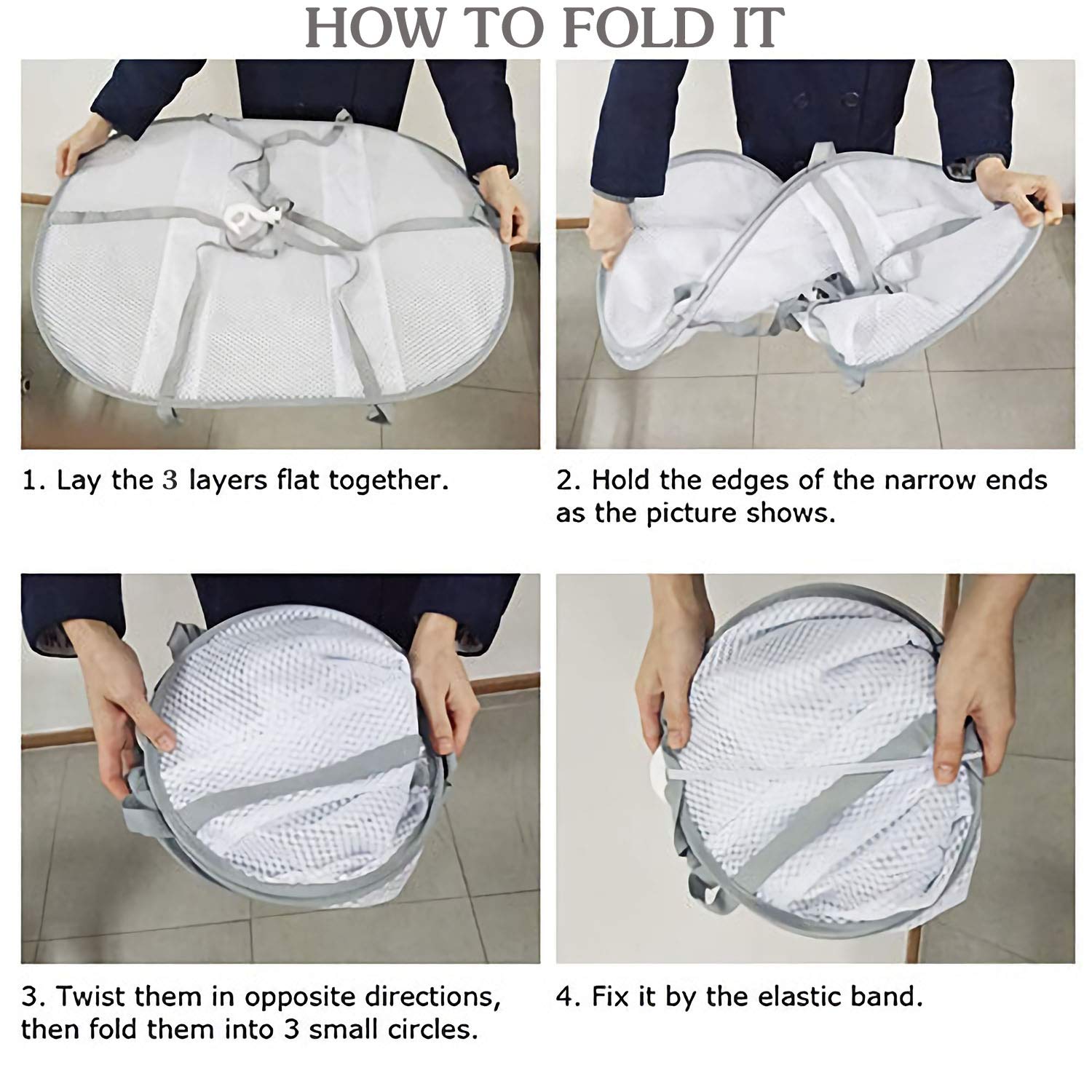 HOW TO FOLD IT

1. Lay the 3 layers flat together.

2. Hold the edges of the narrow ends as the picture shows.

3. Twist them in opposite directions, then fold them into 3 small circles.

4. Fix it by the elastic band.