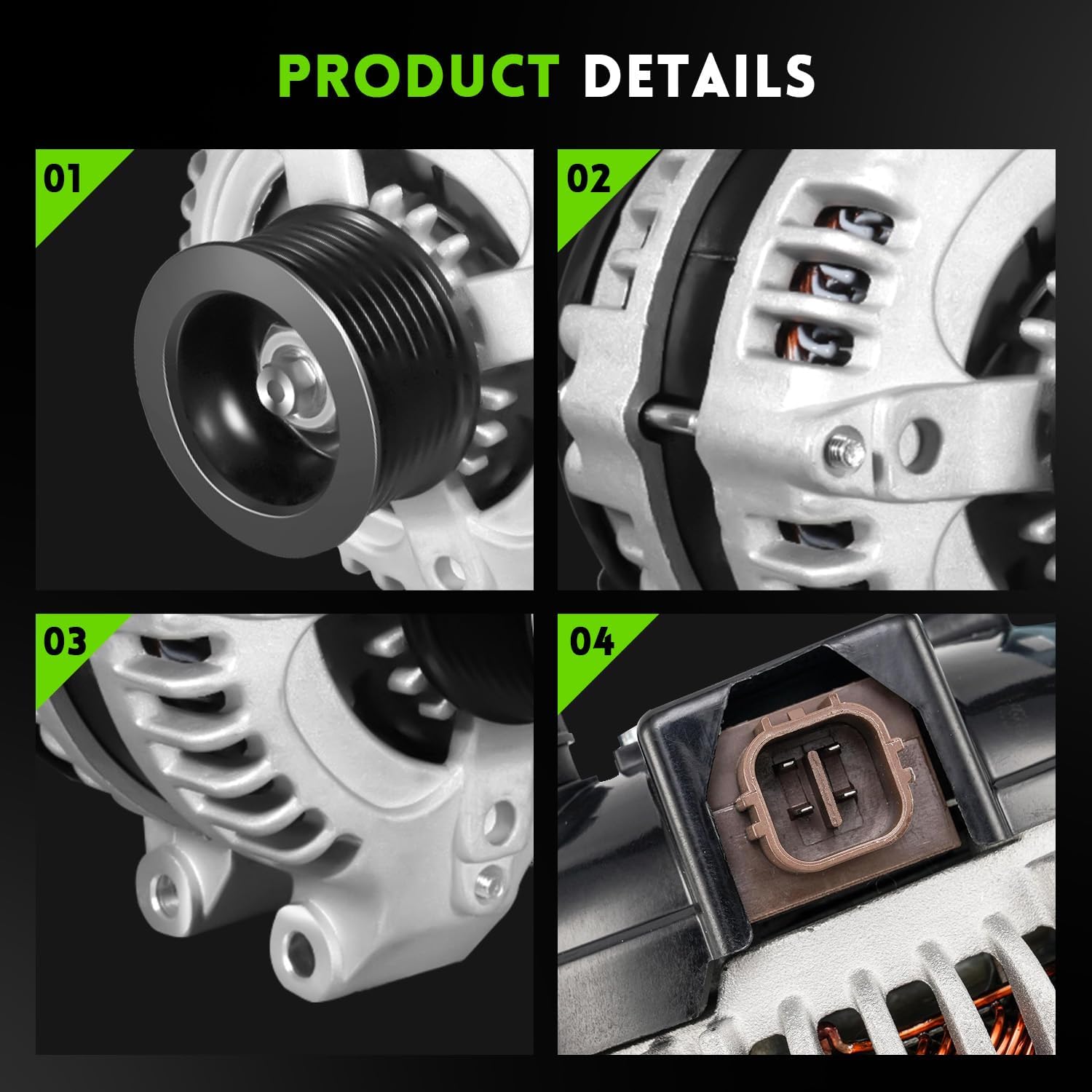 PRODUCT DETAILS

01

02

03

04