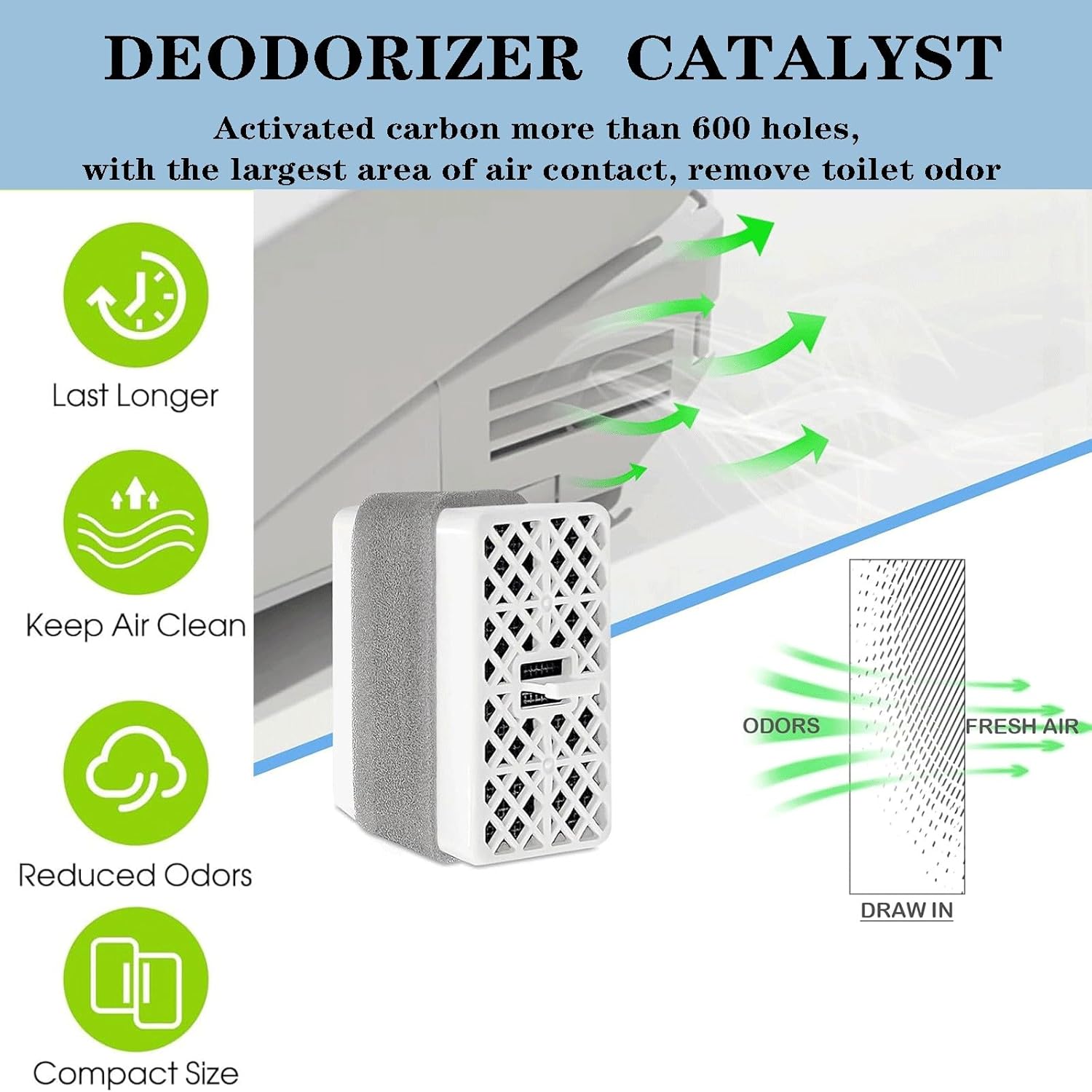 DEODORIZER CATALYST

Activated carbon more than 600 holes, with the largest area of air contact, remove toilet odor

Last Longer

Keep Air Clean

Reduced Odors

Compact Size

ODORS

FRESH AIR

DRAW IN