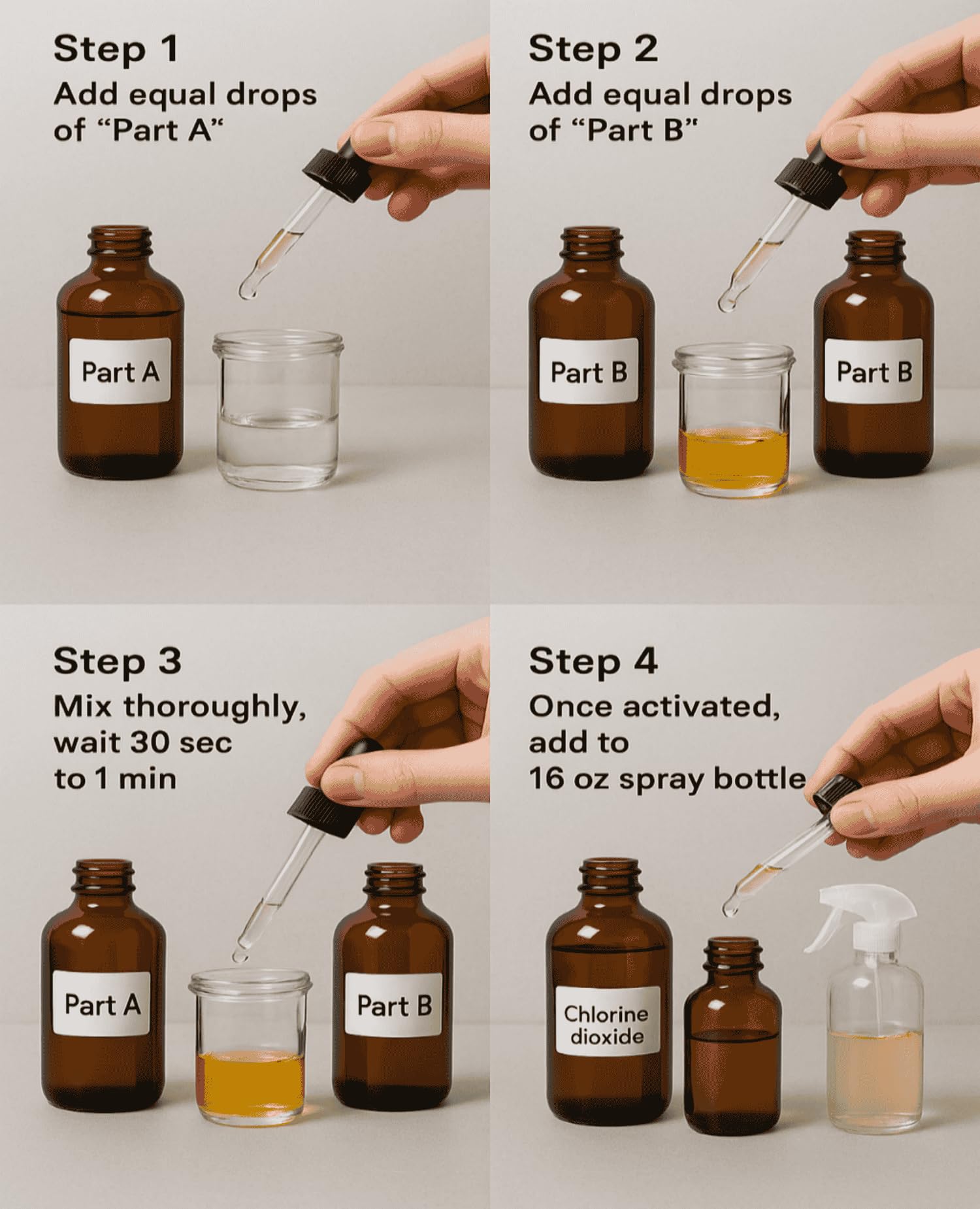 Step 1
Add equal drops of “Part A“

Part A

Step 2
Add equal drops of “Part B”

Part B

Part B

Step 3
Mix thoroughly, wait 30 sec to 1 min

Part A

Part B

Step 4
Once activated, add to 16 oz spray bottle

Chlorine dioxide