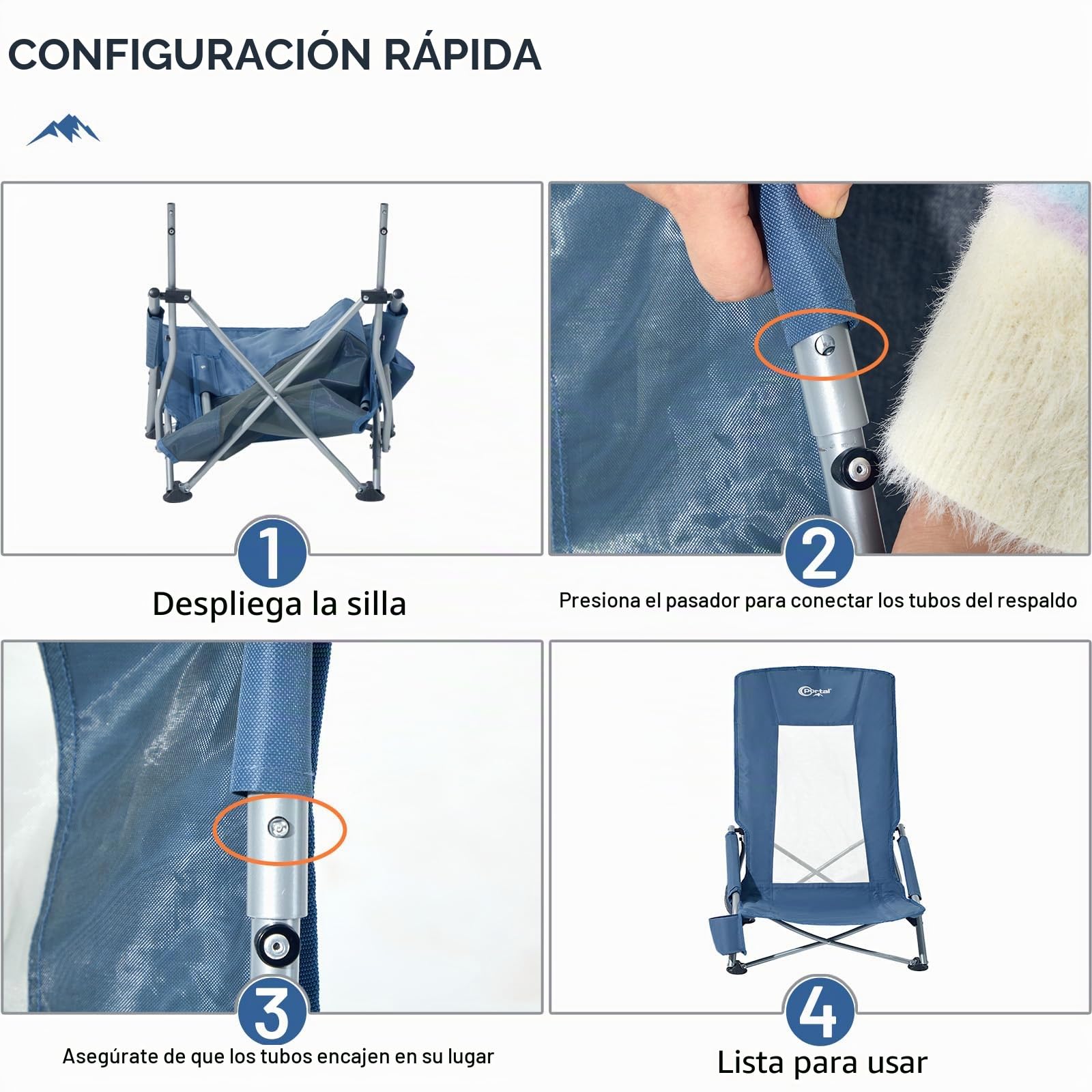 CONFIGURACIÓN RÁPIDA

1
Despliega la silla

2
Presiona el pasador para conectar los tubos del respaldo

3
Asegúrate de que los tubos encajen en su lugar

Portal

4
Lista para usar