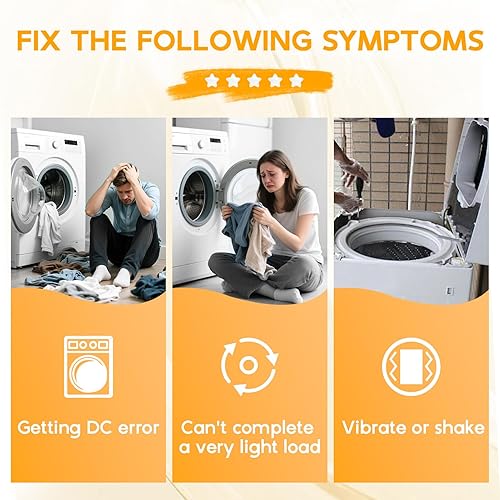 FIX THE FOLLOWING SYMPTOMS

Getting DC error

Can't complete a very light load

Vibrate or shake