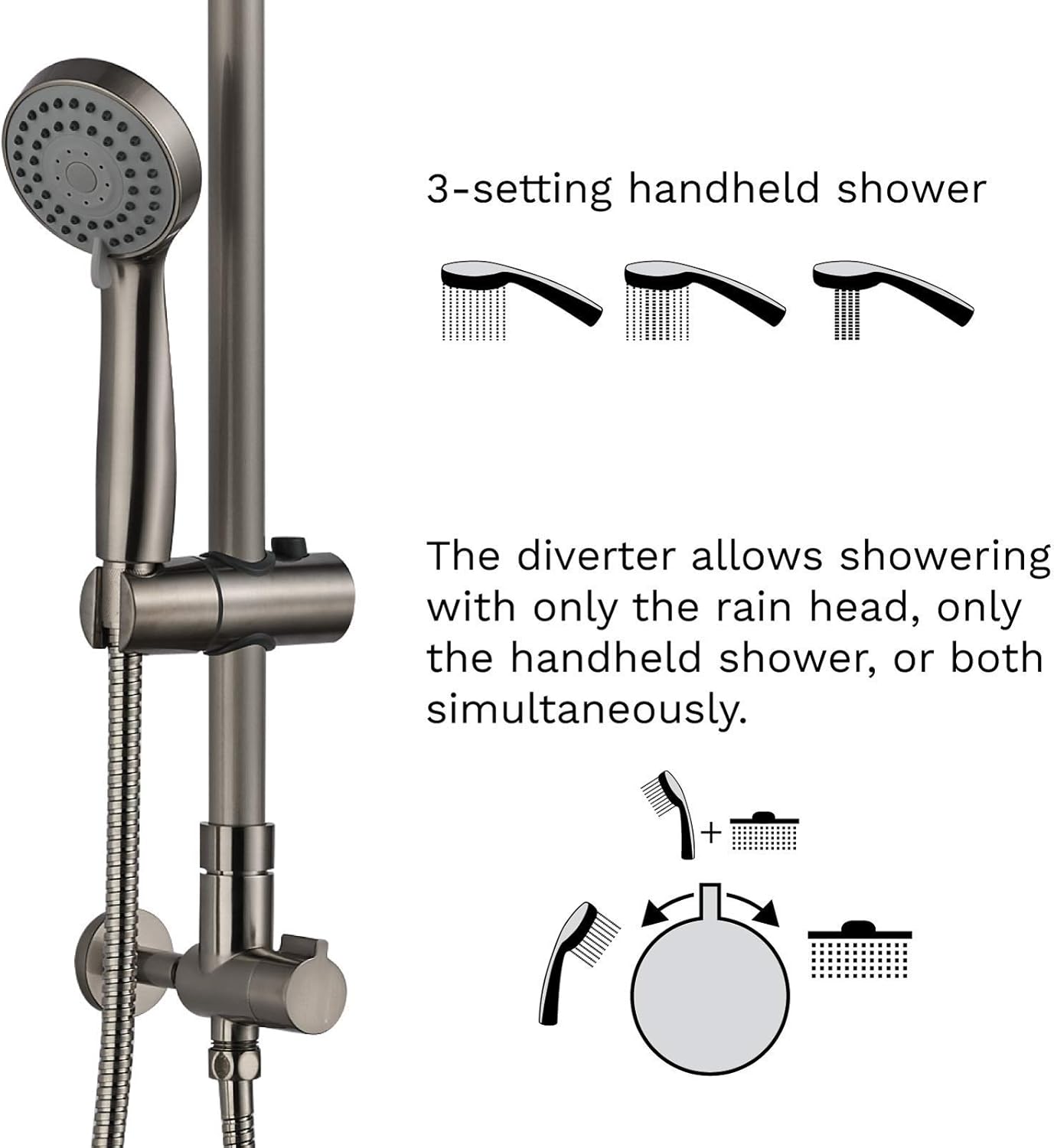 3-setting handheld shower

The diverter allows showering with only the rain head, only the handheld shower, or both simultaneously.

+