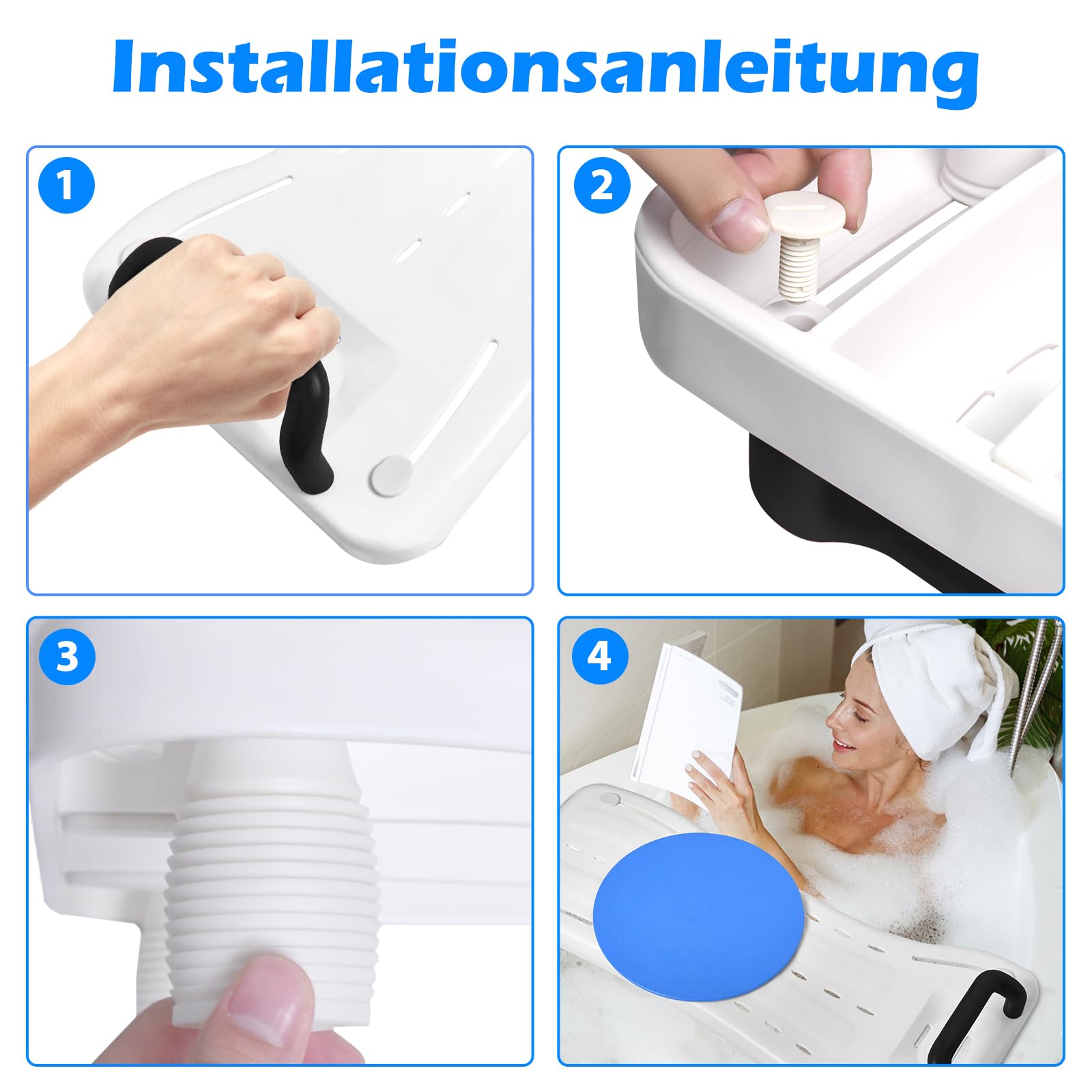 Installationsanleitung

1

2

3

4