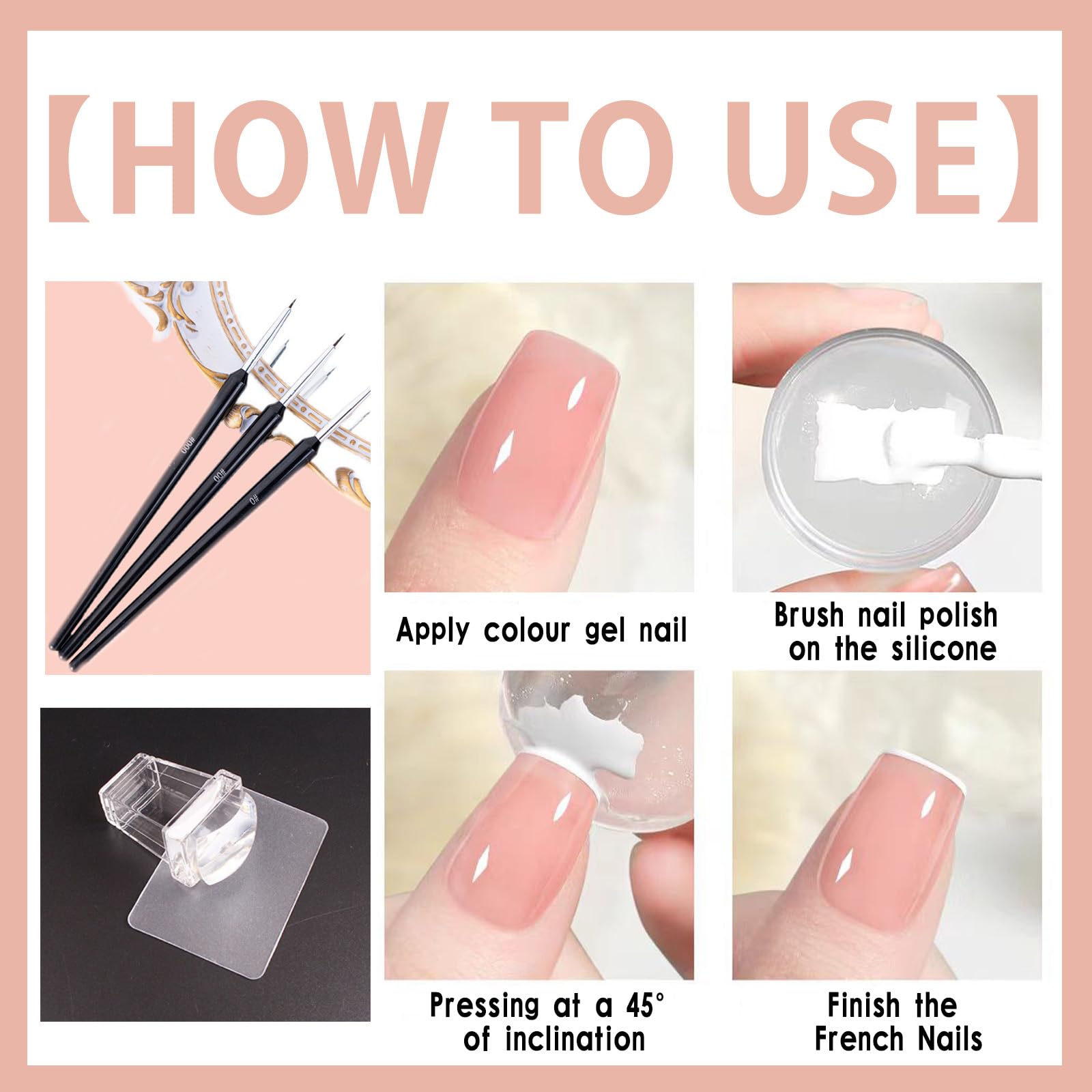 【HOW TO USE】

000#

00#

0#

Apply colour gel nail

Brush nail polish on the silicone

Pressing at a 45° of inclination

Finish the French Nails