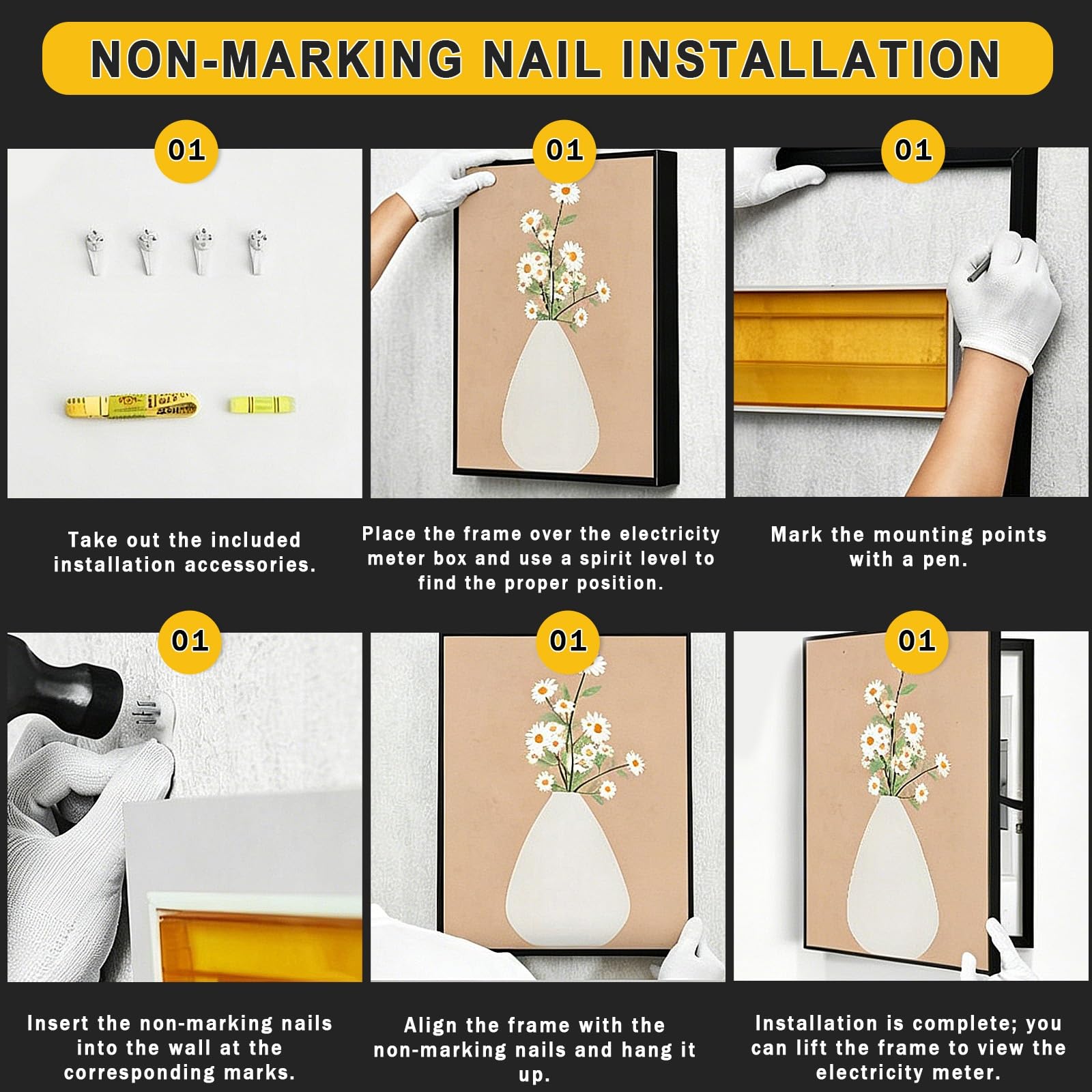 NON-MARKING NAIL INSTALLATION

01

Take out the included installation accessories.

01

Place the frame over the electricity meter box and use a spirit level to find the proper position.

01

Mark the mounting points with a pen.

01

Insert the non-marking nails into the wall at the corresponding marks.

01

Align the frame with the non-marking nails and hang it up.

01

Installation is complete; you can lift the frame to view the electricity meter.