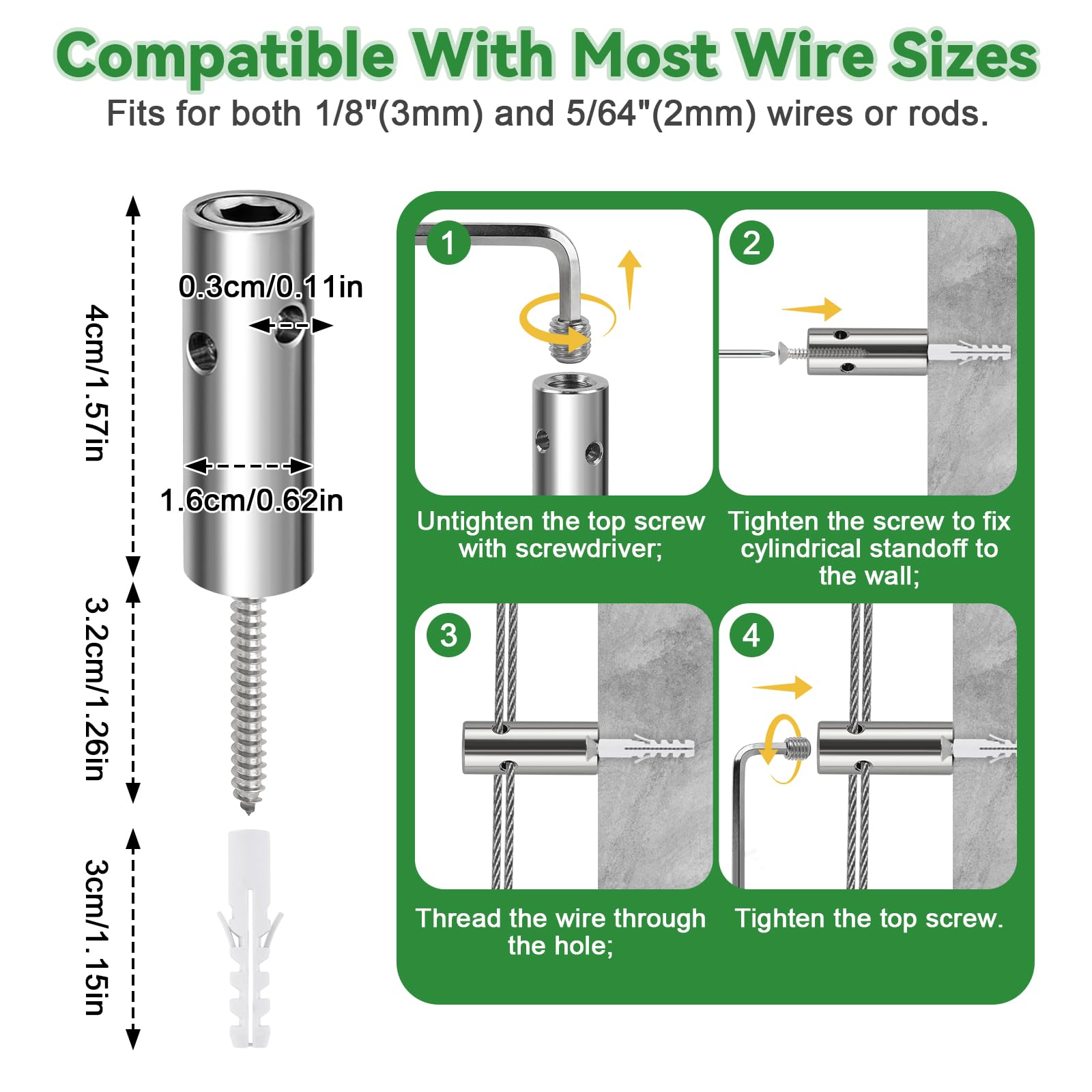 Compatible With Most Wire Sizes

Fits for both 1/8"(3mm) and 5/64"(2mm) wires or rods.

4cm/1.57in

0.3cm/0.11in

1.6cm/0.62in

3.2cm/1.26in

3cm/1.15in

1

Untighten the top screw with screwdriver;

2

Tighten the screw to fix cylindrical standoff to the wall;

3

Thread the wire through the hole;

4

Tighten the top screw.