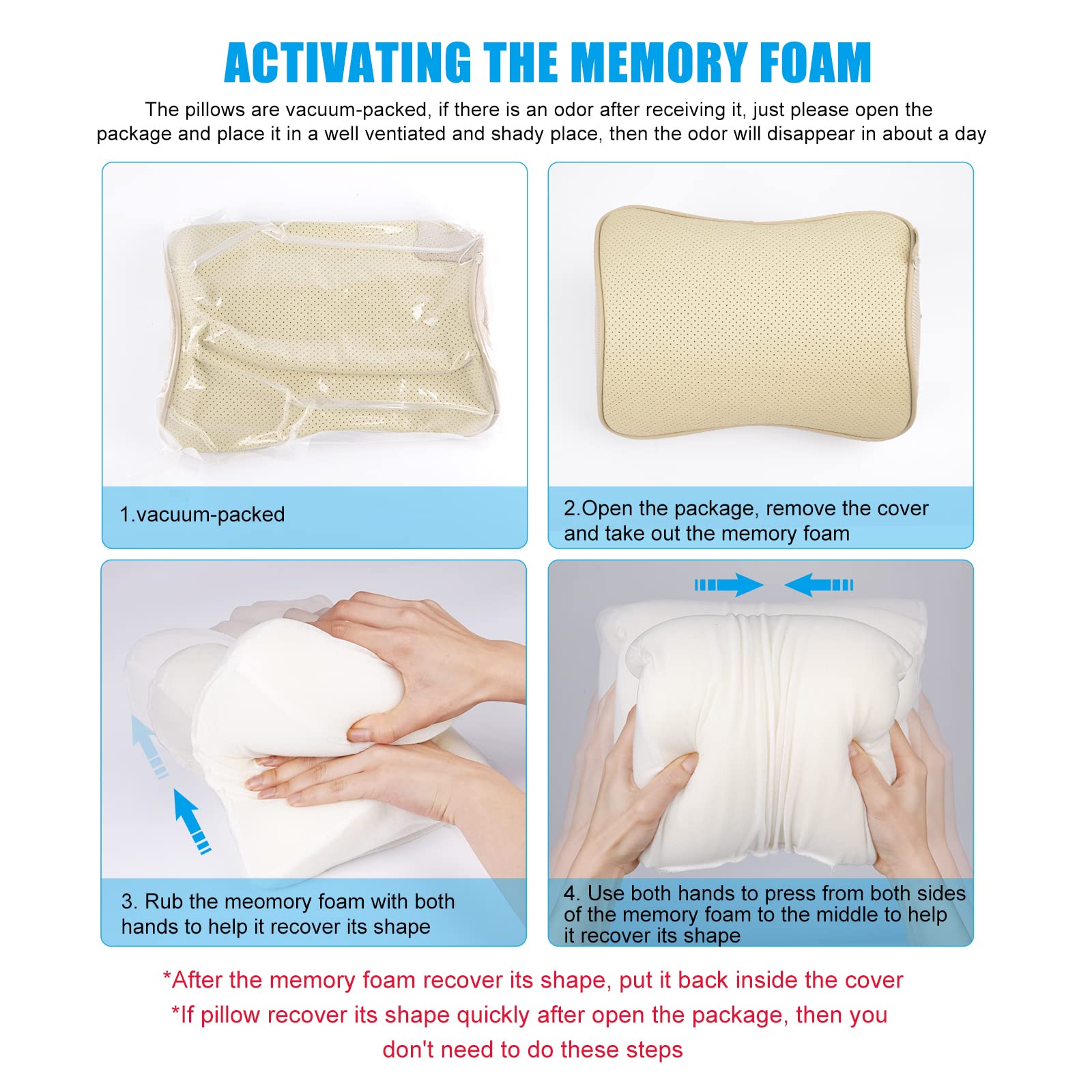 ACTIVATING THE MEMORY FOAM

The pillows are vacuum-packed, if there is an odor after receiving it, just please open the package and place it in a well ventiated and shady place, then the odor will disappear in about a day

1.vacuum-packed

2.Open the package, remove the cover and take out the memory foam

3. Rub the meomory foam with both hands to help it recover its shape

4. Use both hands to press from both sides of the memory foam to the middle to help it recover its shape

*After the memory foam recover its shape, put it back inside the cover

*If pillow recover its shape quickly after open the package, then you don't need to do these steps