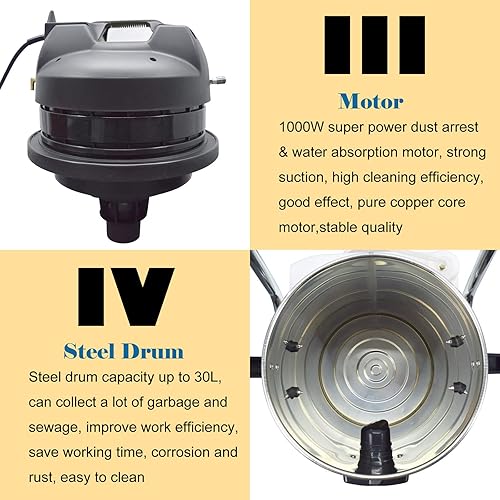 III

Motor

1000W super power dust arrest & water absorption motor, strong suction, high cleaning efficiency, good effect, pure copper core motor,stable quality

IV

Steel Drum

Steel drum capacity up to 30L, can collect a lot of garbage and sewage, improve work efficiency, save working time, corrosion and rust, easy to clean