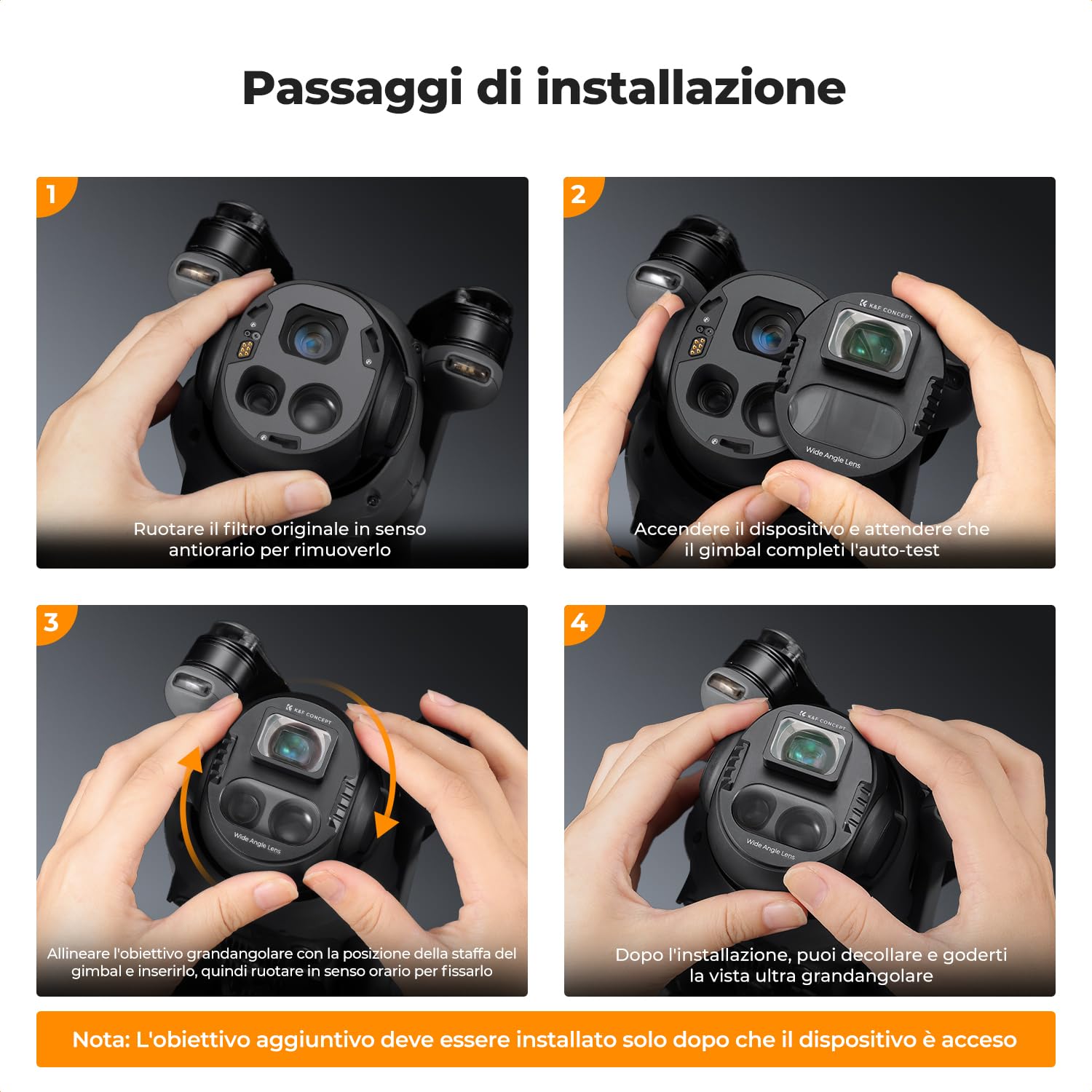 Passaggi di installazione

1

Ruotare il filtro originale in senso antiorario per rimuoverlo

2

K&F CONCEPT

Wide Angle Lens

Accendere il dispositivo e attendere che il gimbal completi l'auto-test

3

K&F CONCEPT

Wide Angle Lens

Allineare l'obiettivo grandangolare con la posizione della staffa del gimbal e inserirlo, quindi ruotare in senso orario per fissarlo

4

K&F CONCEPT

Wide Angle Lens

Dopo l'installazione, puoi decollare e goderti la vista ultra grandangolare

Nota: L'obiettivo aggiuntivo deve essere installato solo dopo che il dispositivo è acceso