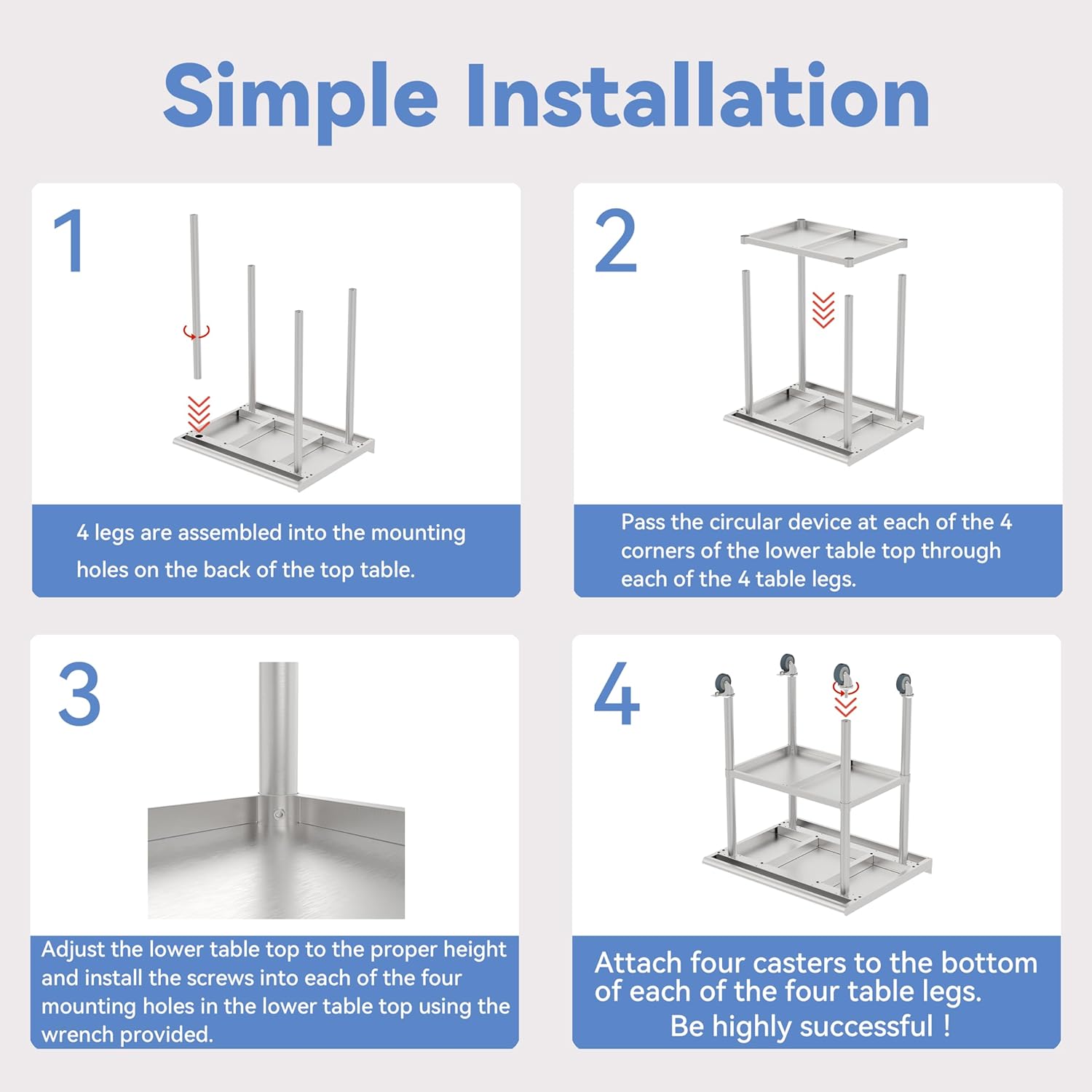 Simple Installation

1

4 legs are assembled into the mounting holes on the back of the top table.

2

Pass the circular device at each of the 4 corners of the lower table top through each of the 4 table legs.

3

Adjust the lower table top to the proper height and install the screws into each of the four mounting holes in the lower table top using the wrench provided.

4

Attach four casters to the bottom of each of the four table legs.
Be highly successful !