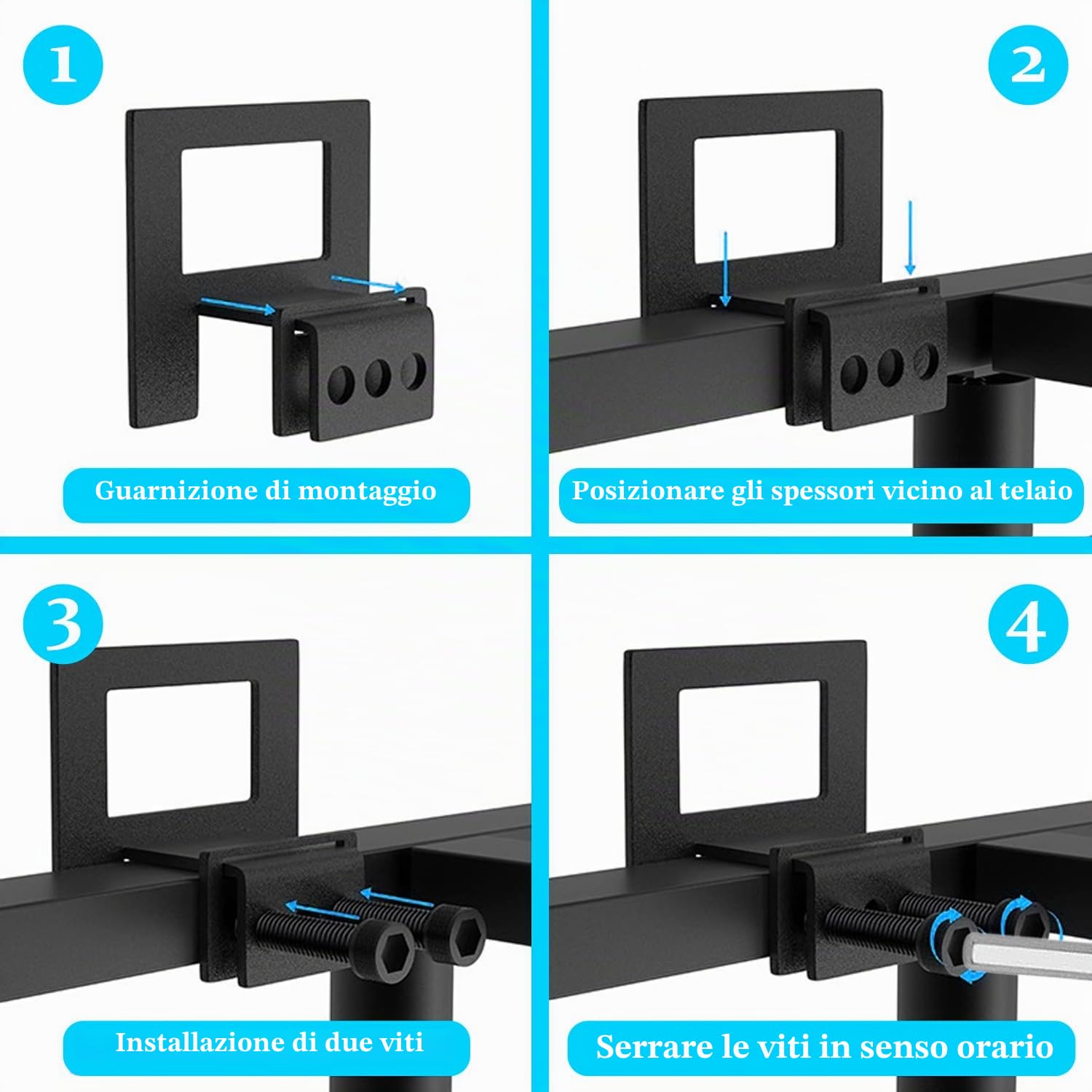 1

Guarnizione di montaggio

2

Posizionare gli spessori vicino al telaio

3

Installazione di due viti

4

Serrare le viti in senso orario