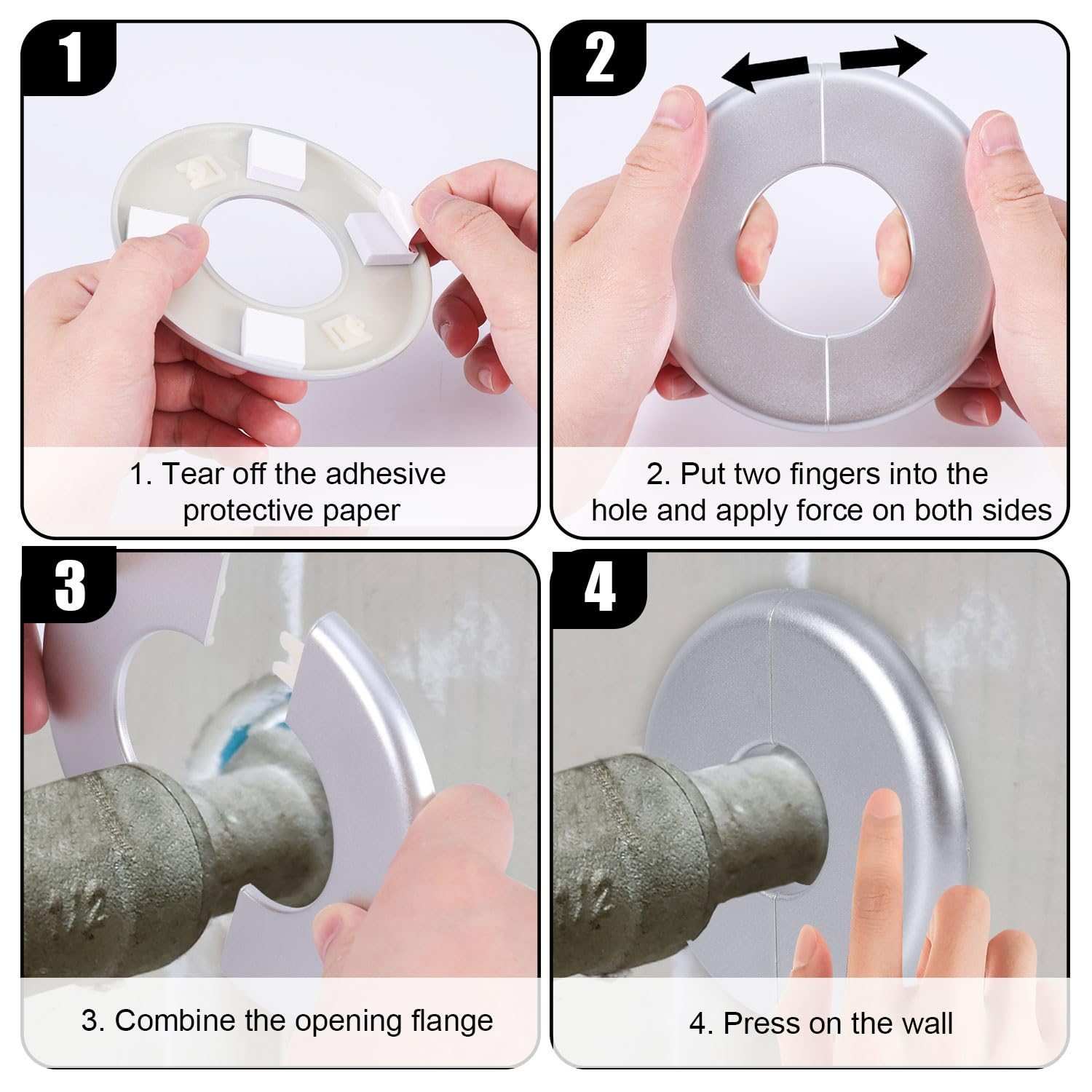 1

1. Tear off the adhesive protective paper

2

2. Put two fingers into the hole and apply force on both sides

3

3. Combine the opening flange

4

4. Press on the wall