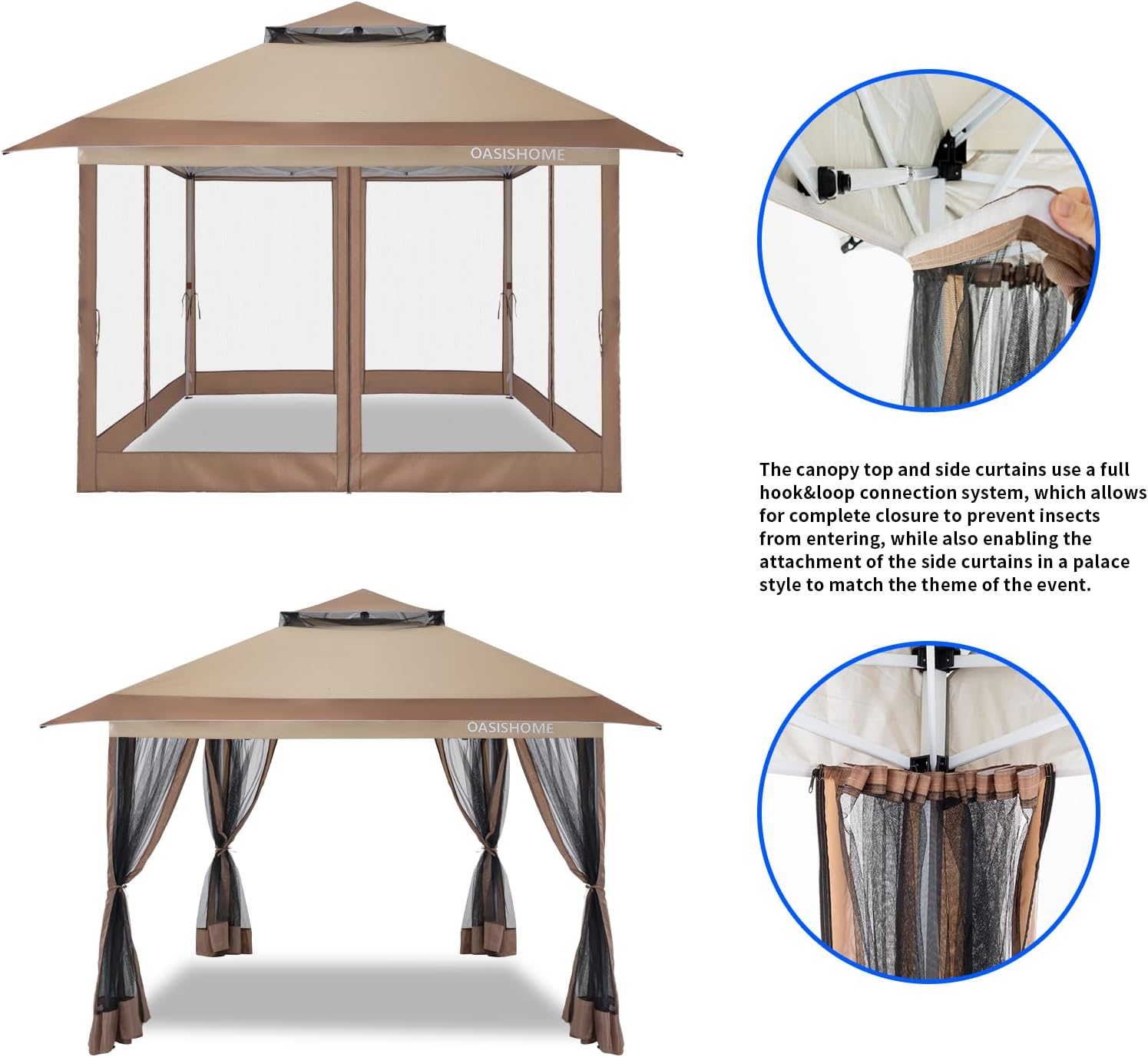 OASISHOME

The canopy top and side curtains use a full hook&loop connection system, which allows for complete closure to prevent insects from entering, while also enabling the attachment of the side curtains in a palace style to match the theme of the event.

OASISHOME