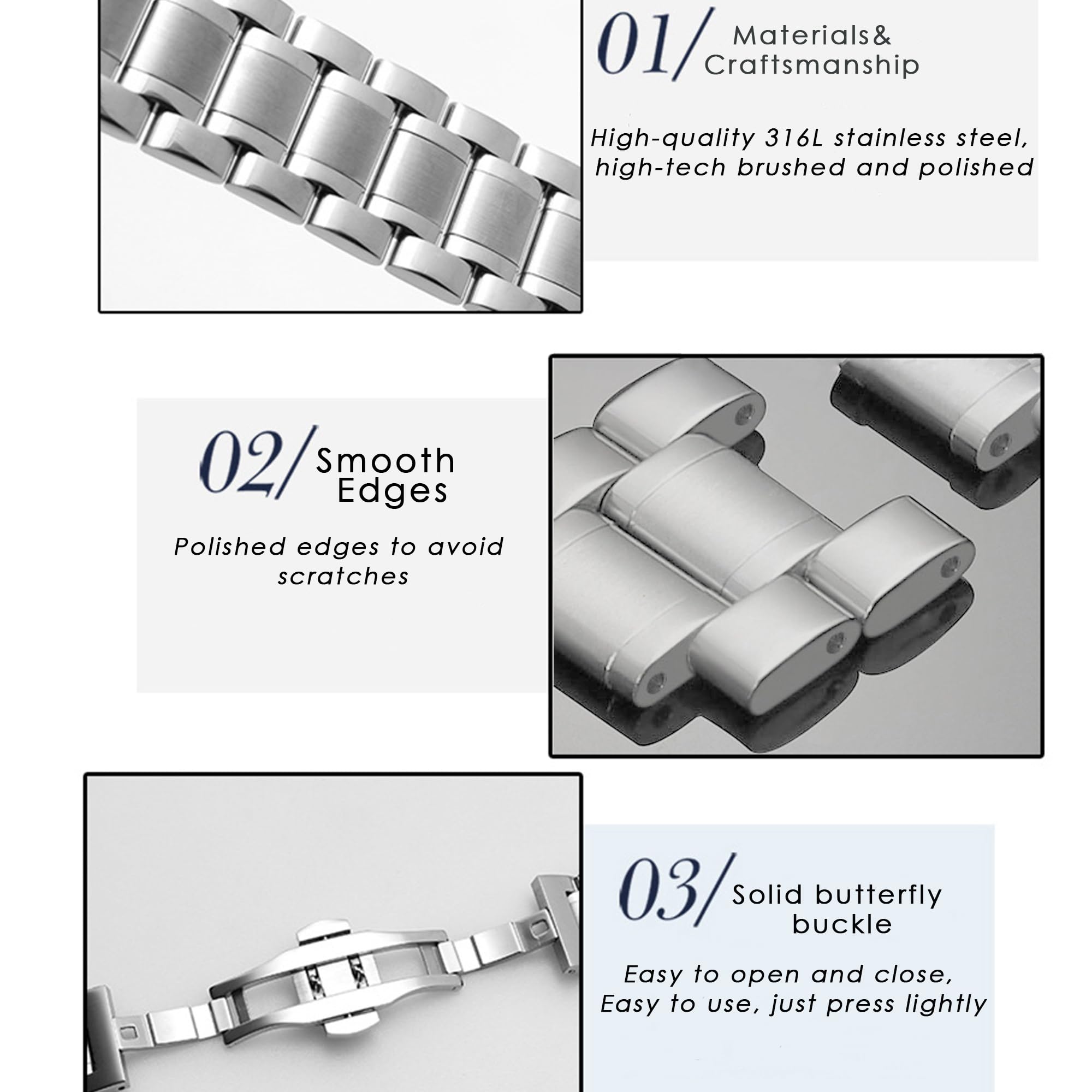 01/ Materials& Craftsmanship

High-quality 316L stainless steel, high-tech brushed and polished

02/ Smooth Edges

Polished edges to avoid scratches

03/ Solid butterfly buckle

Easy to open and close, Easy to use, just press lightly