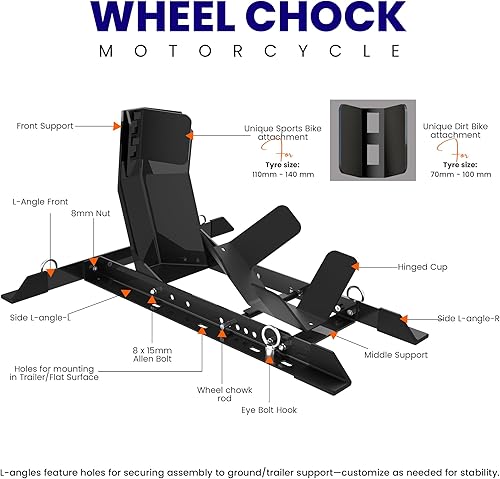 WHEEL CHOCK
MOTORCYCLE

Front Support

Unique Sports Bike attachment
For
Tyre size:
110mm - 140 mm

Unique Dirt Bike attachment
For
Tyre size:
70mm - 100 mm

L-Angle Front

8mm Nut

Hinged Cup

Side L-angle-L

Side L-angle-R

8 x 15mm Allen Bolt

Middle Support

Holes for mounting in Trailer/Flat Surface

Wheel chowk rod

Eye Bolt Hook

L-angles feature holes for securing assembly to ground/trailer support—customize as needed for stability.