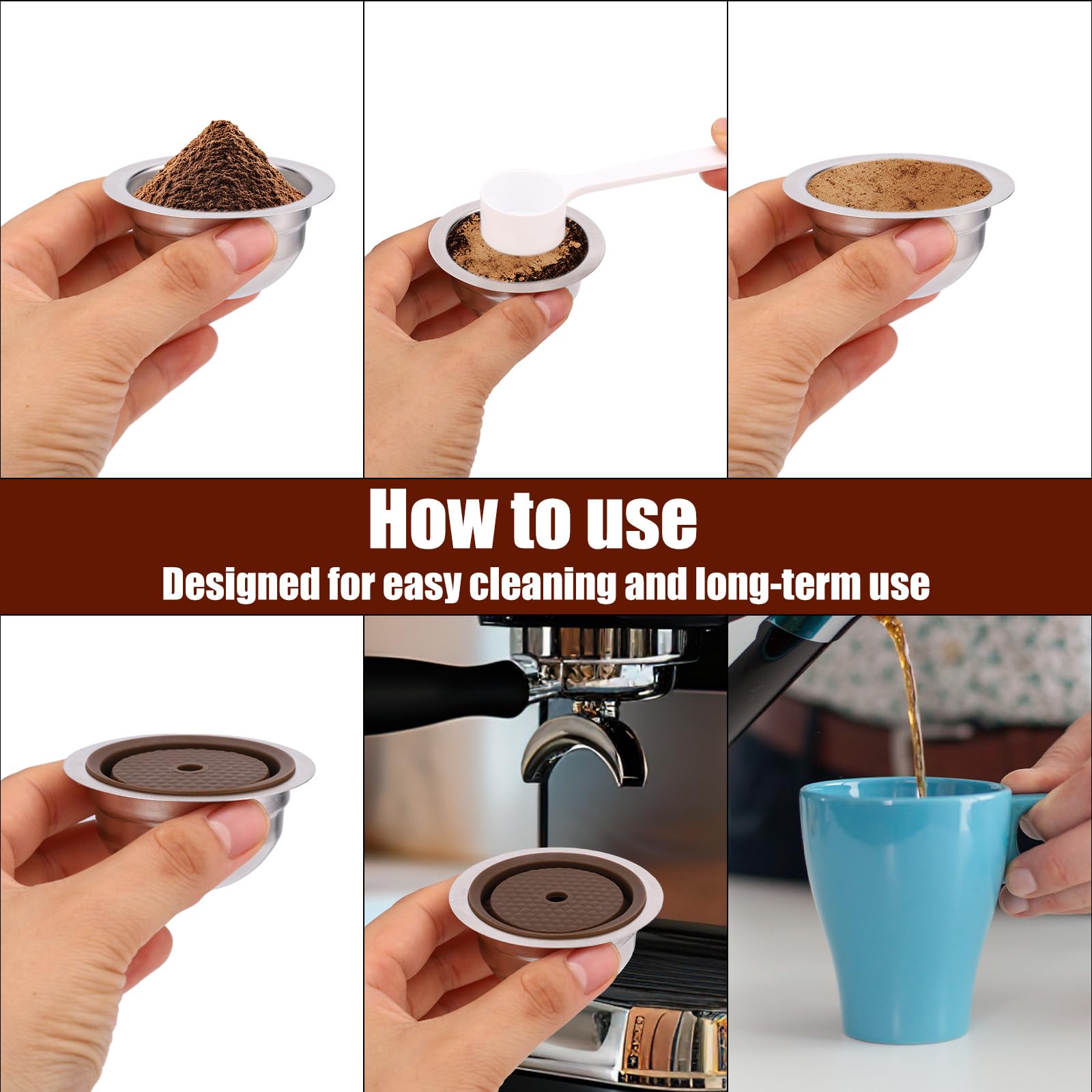 How to use
Designed for easy cleaning and long-term use