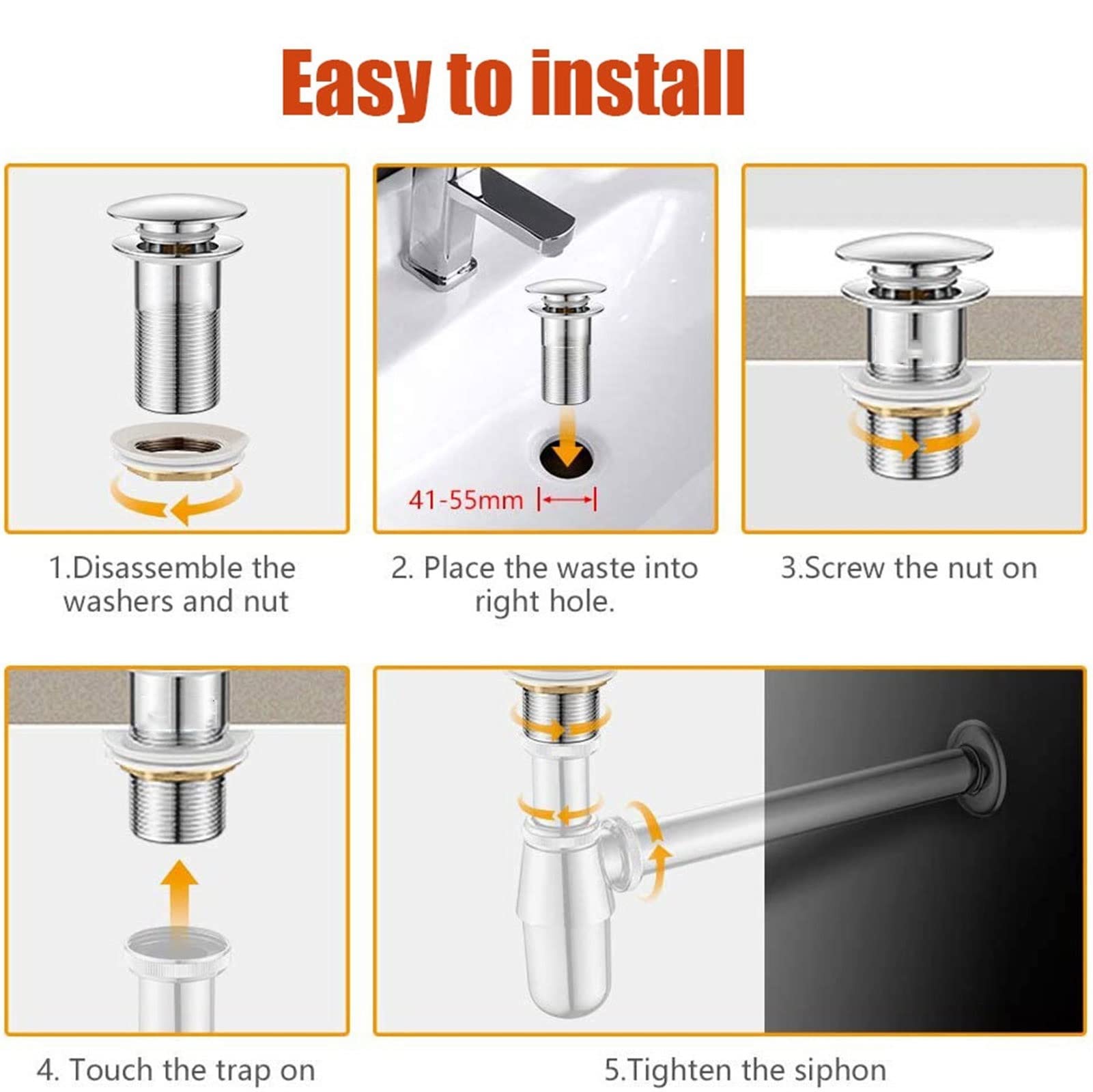 Easy to install

41-55mm

1.Disassemble the washers and nut

2. Place the waste into right hole.

3.Screw the nut on

4. Touch the trap on

5.Tighten the siphon