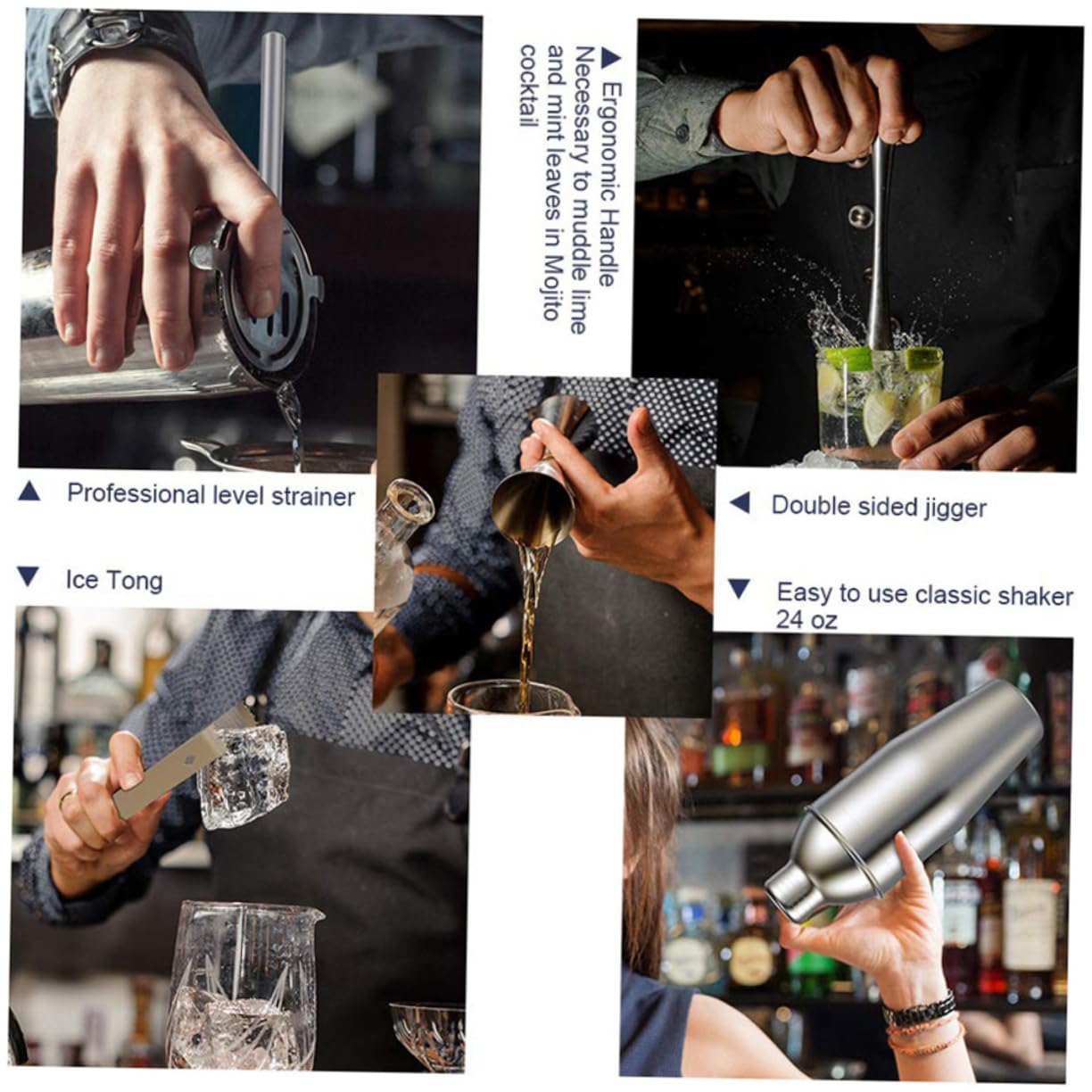 ▲ Ergonomic Handle
Necessary to muddle lime and mint leaves in Mojito cocktail

▲ Professional level strainer

◀ Double sided jigger

▼ Ice Tong

▼ Easy to use classic shaker 24 oz