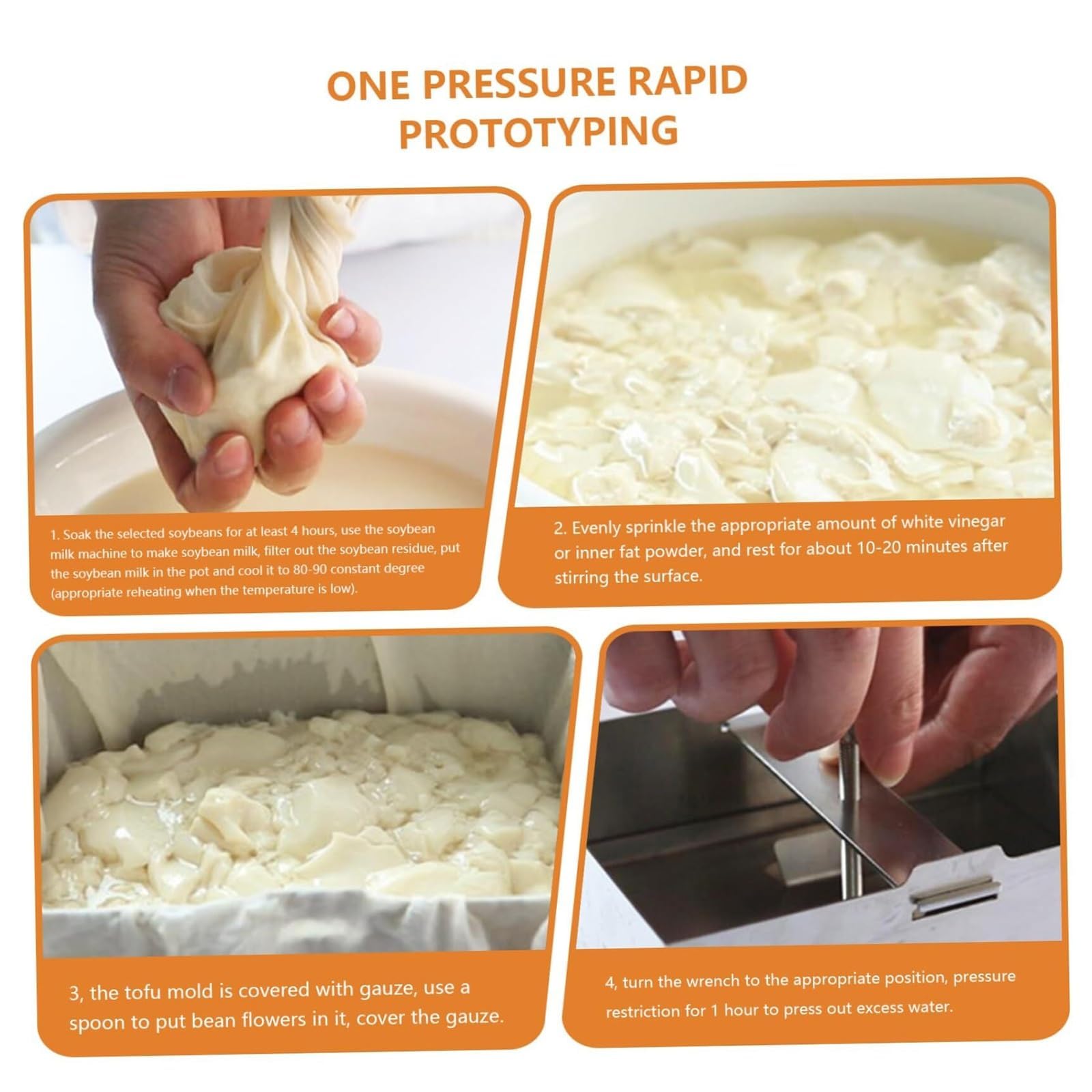 ONE PRESSURE RAPID PROTOTYPING

1. Soak the selected soybeans for at least 4 hours, use the soybean milk machine to make soybean milk, filter out the soybean residue, put the soybean milk in the pot and cool it to 80-90 constant degree (appropriate reheating when the temperature is low).

2. Evenly sprinkle the appropriate amount of white vinegar or inner fat powder, and rest for about 10-20 minutes after stirring the surface.

3, the tofu mold is covered with gauze, use a spoon to put bean flowers in it, cover the gauze.

4, turn the wrench to the appropriate position, pressure restriction for 1 hour to press out excess water.