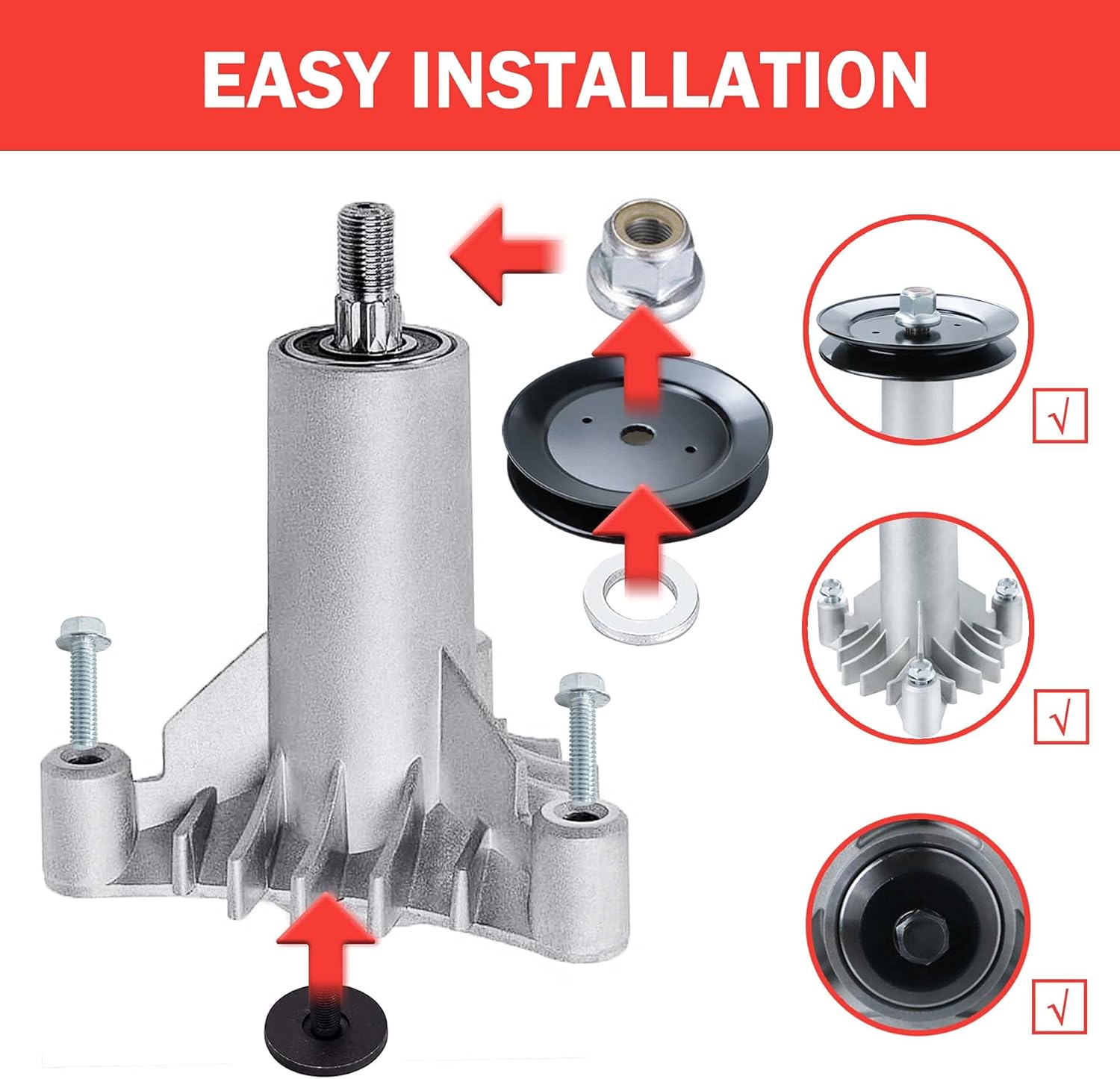 EASY INSTALLATION

√

√

√