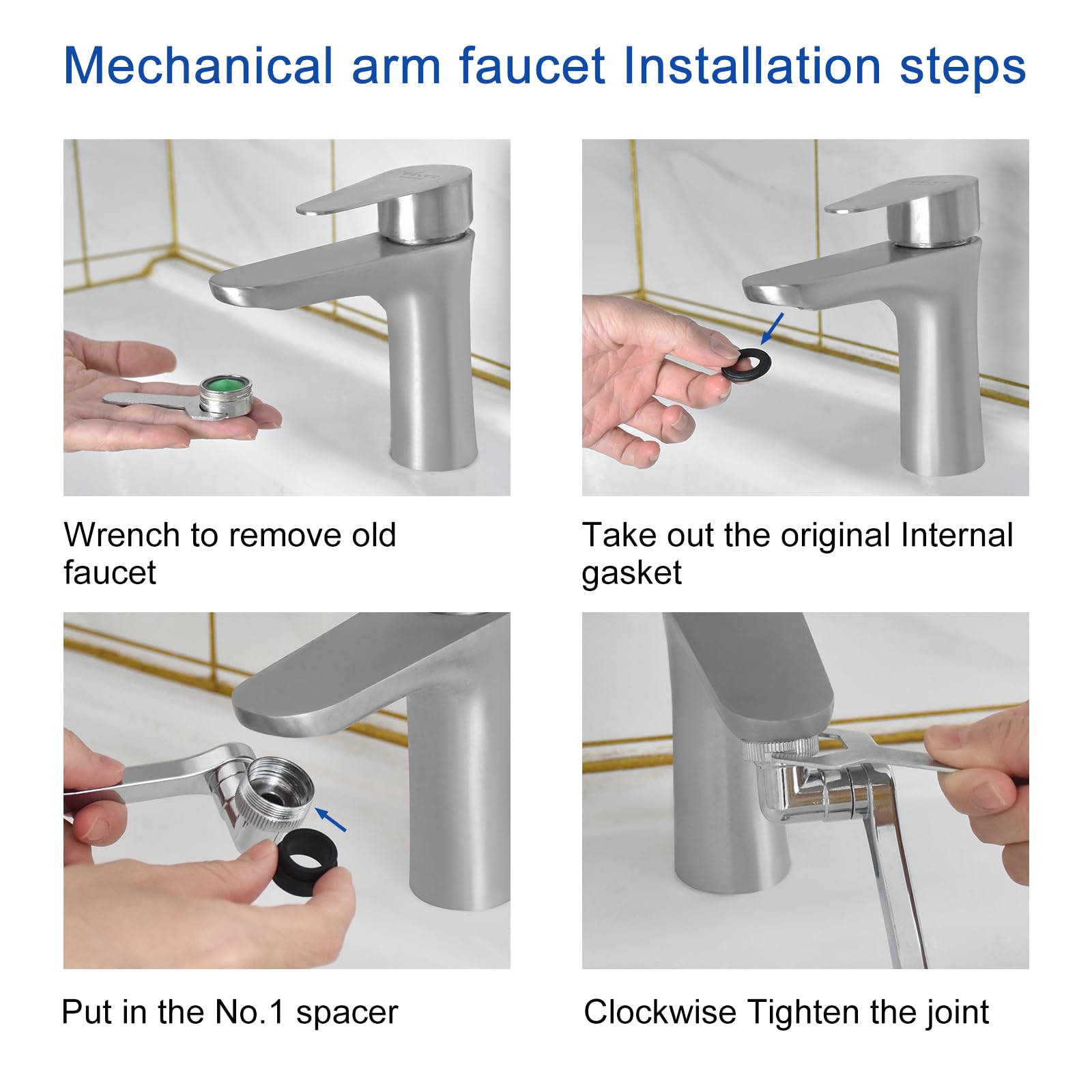 Mechanical arm faucet Installation steps

Wrench to remove old faucet

Take out the original Internal gasket

Put in the No.1 spacer

Clockwise Tighten the joint