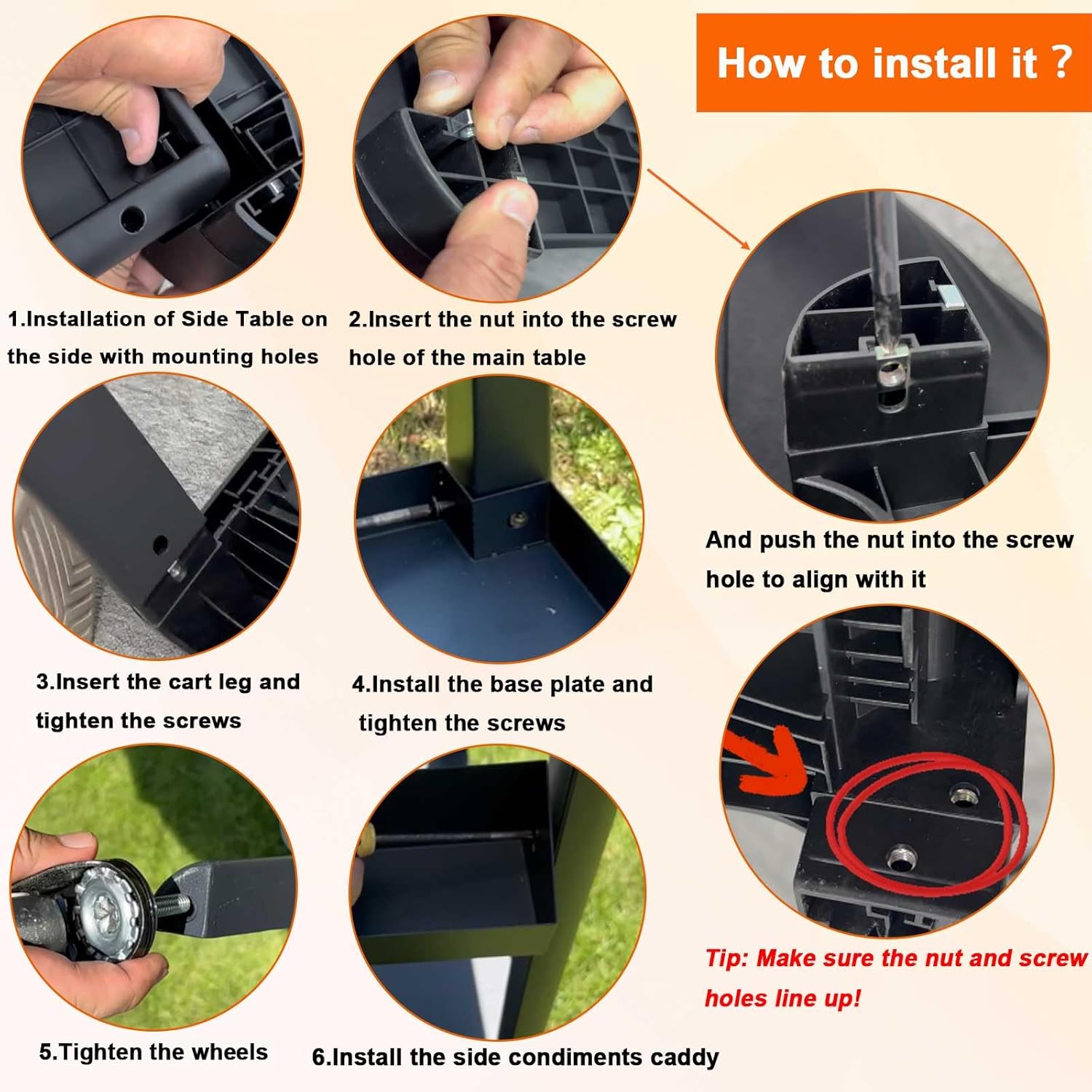 How to install it ?

1.Installation of Side Table on the side with mounting holes

2.Insert the nut into the screw hole of the main table

And push the nut into the screw hole to align with it

3.Insert the cart leg and tighten the screws

4.Install the base plate and tighten the screws

Tip: Make sure the nut and screw holes line up!

5.Tighten the wheels

6.Install the side condiments caddy