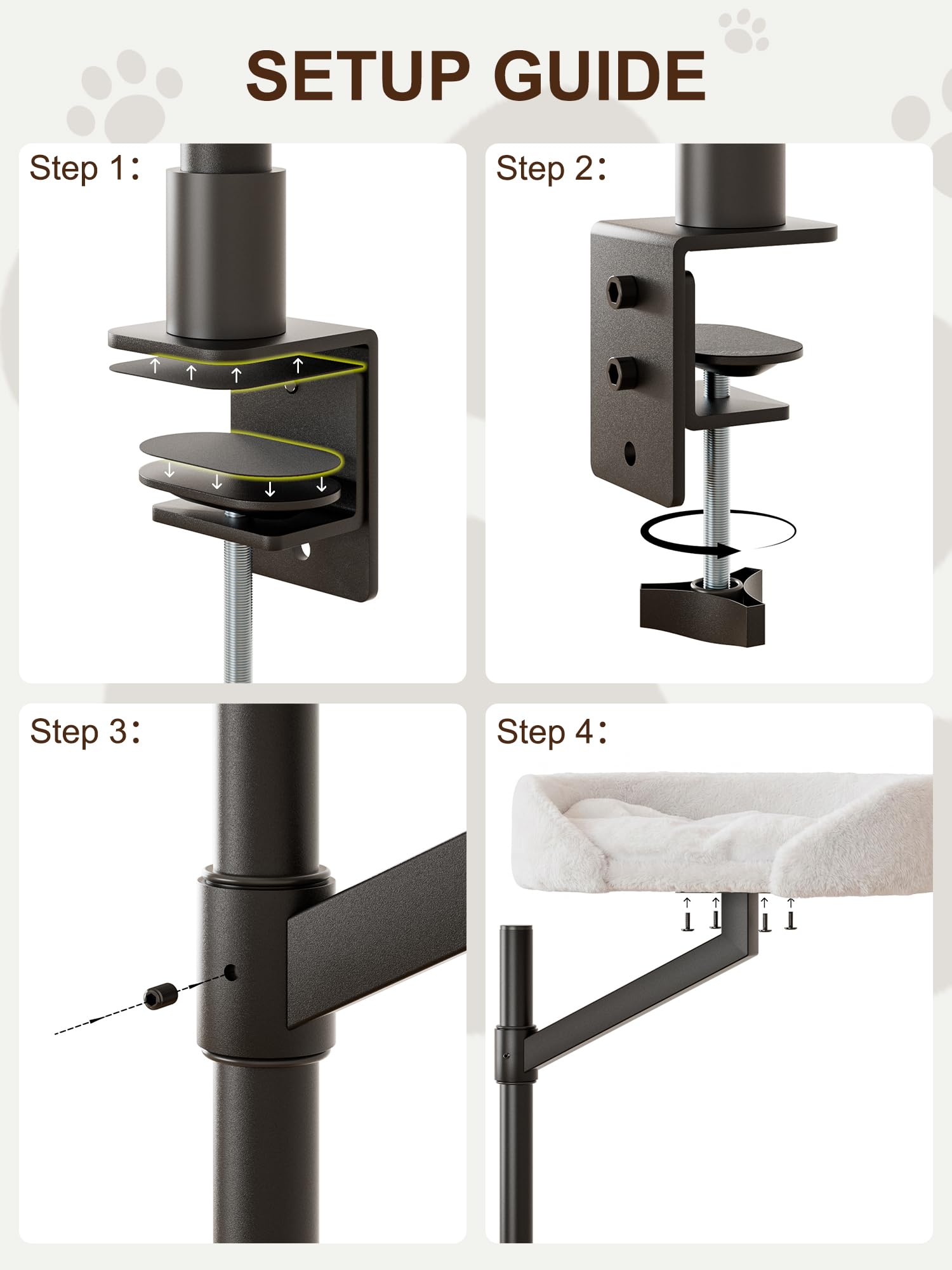 SETUP GUIDE

Step 1:

Step 2:

Step 3:

Step 4: