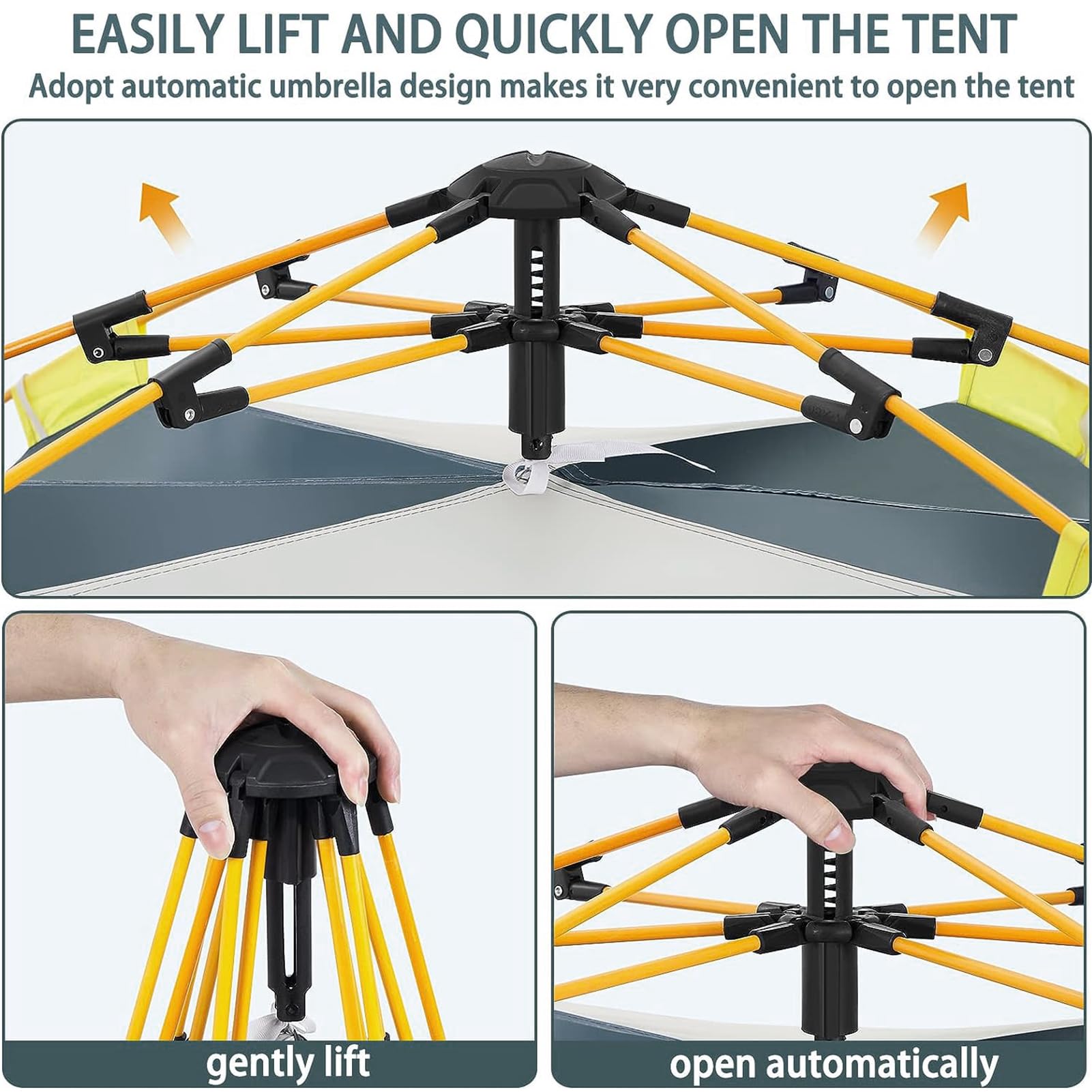 EASILY LIFT AND QUICKLY OPEN THE TENT

Adopt automatic umbrella design makes it very convenient to open the tent

gently lift

open automatically